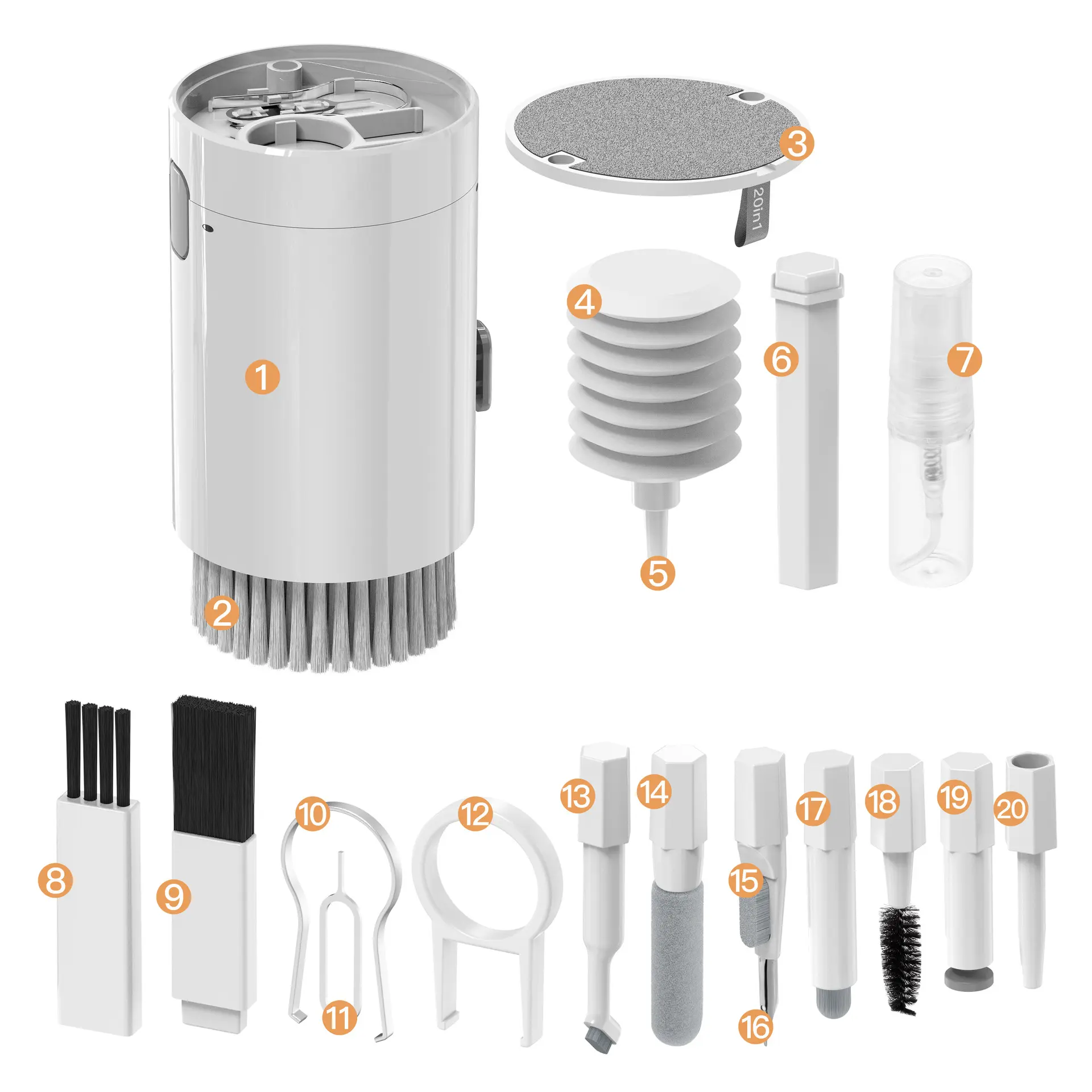 1
2
3
20in1
4
5
6
7
8
9
10
11
12
13
14
15
16
17
18
19
20