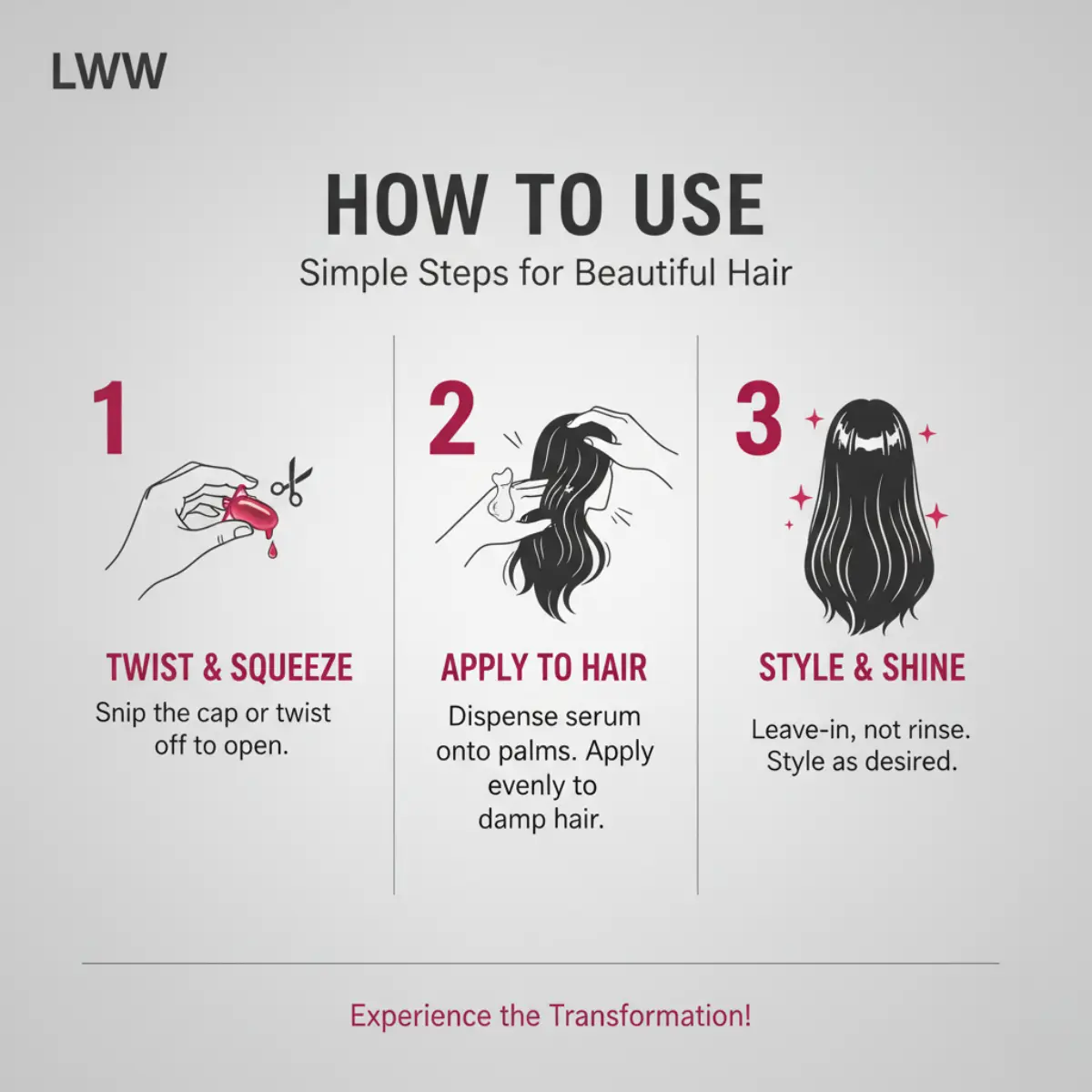 LWW

HOW TO USE

Simple Steps for Beautiful Hair

1

TWIST & SQUEEZE

Snip the cap or twist off to open.

2

APPLY TO HAIR

Dispense serum onto palms. Apply evenly to damp hair.

3

STYLE & SHINE

Leave-in, not rinse. Style as desired.

Experience the Transformation!