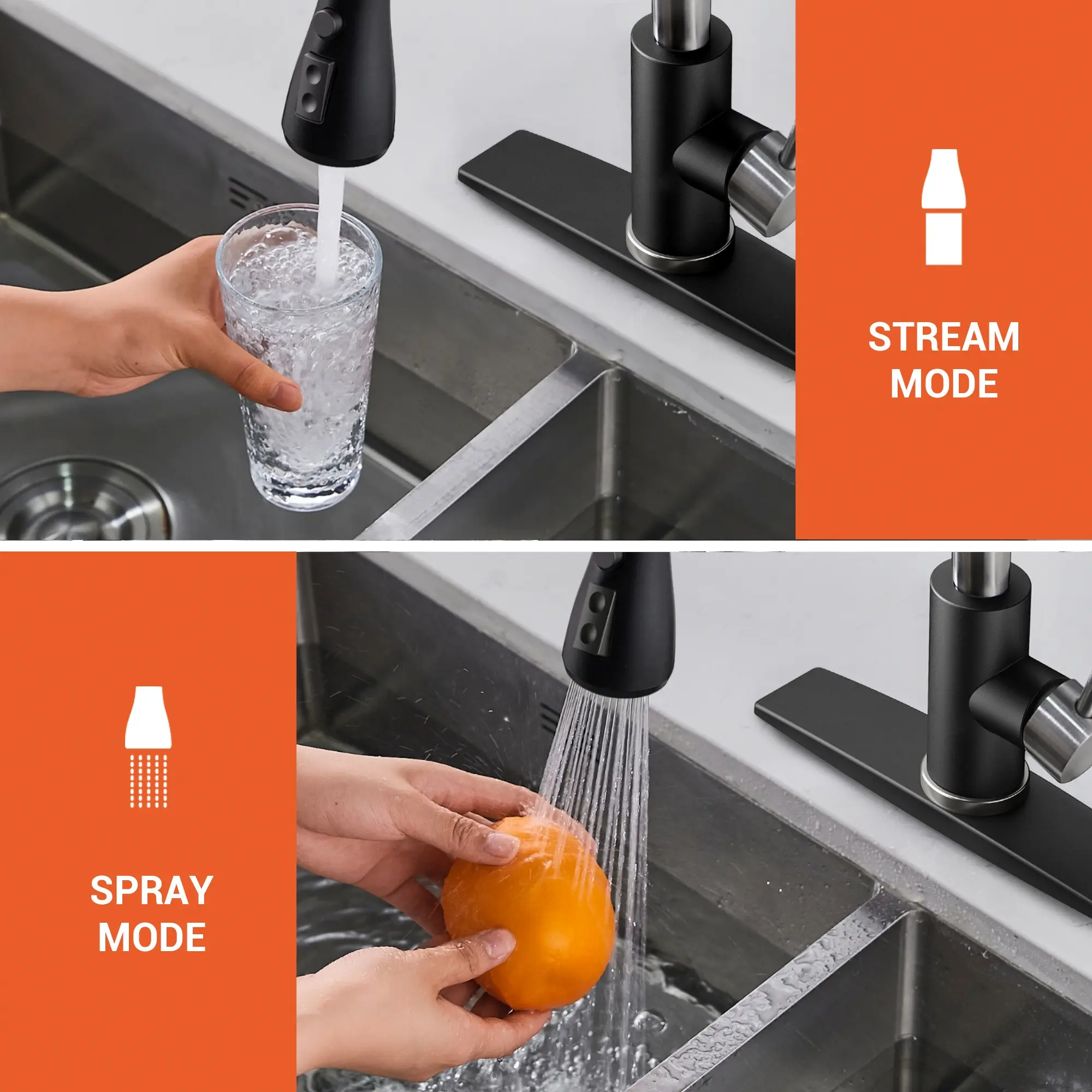 STREAM MODE

SPRAY MODE