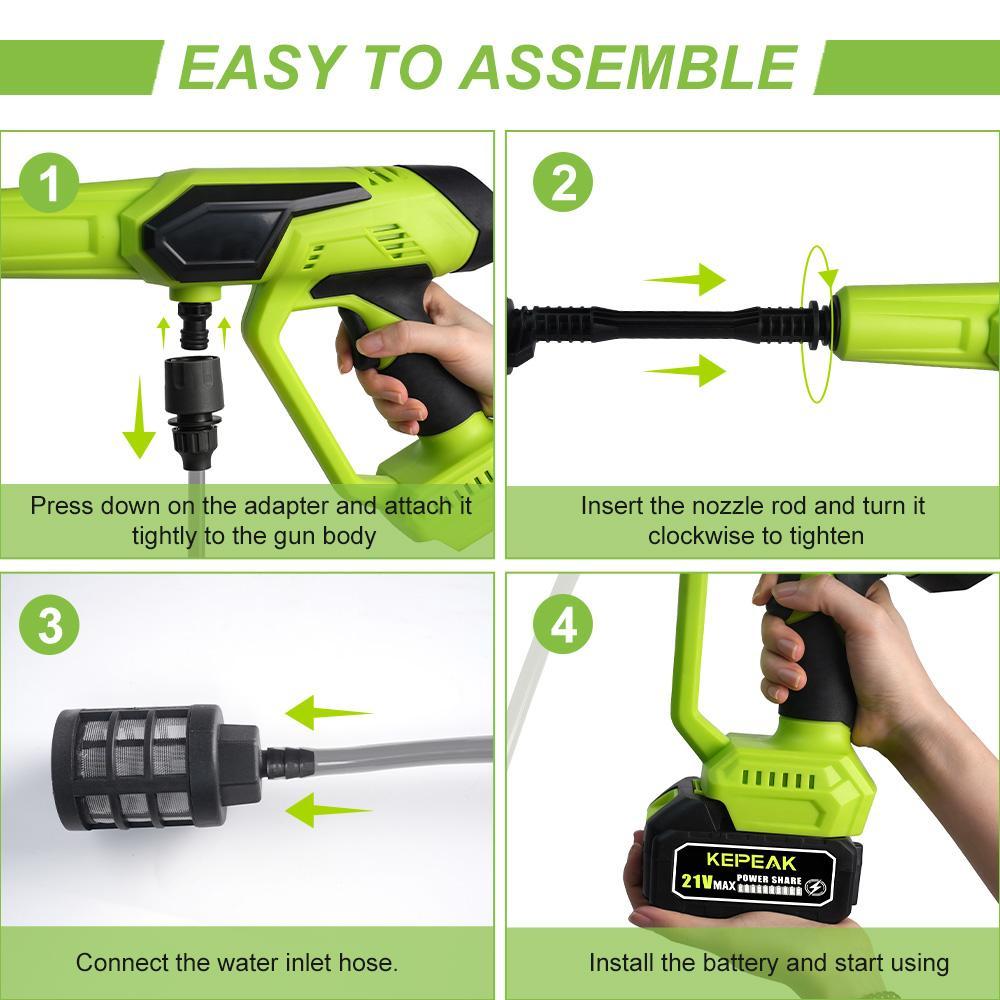 EASY TO ASSEMBLE

1

Press down on the adapter and attach it tightly to the gun body

2

Insert the nozzle rod and turn it clockwise to tighten

3

Connect the water inlet hose.

4

KEPEAK
21V MAX POWER SHARE

Install the battery and start using