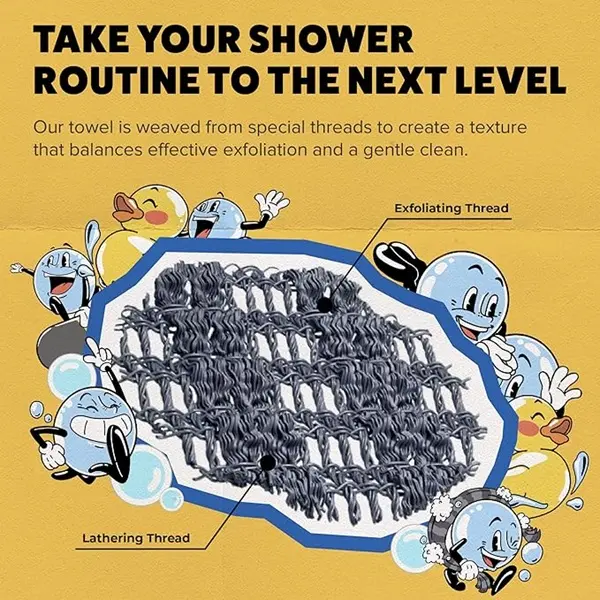 TAKE YOUR SHOWER ROUTINE TO THE NEXT LEVEL

Our towel is weaved from special threads to create a texture that balances effective exfoliation and a gentle clean.

Exfoliating Thread

Lathering Thread