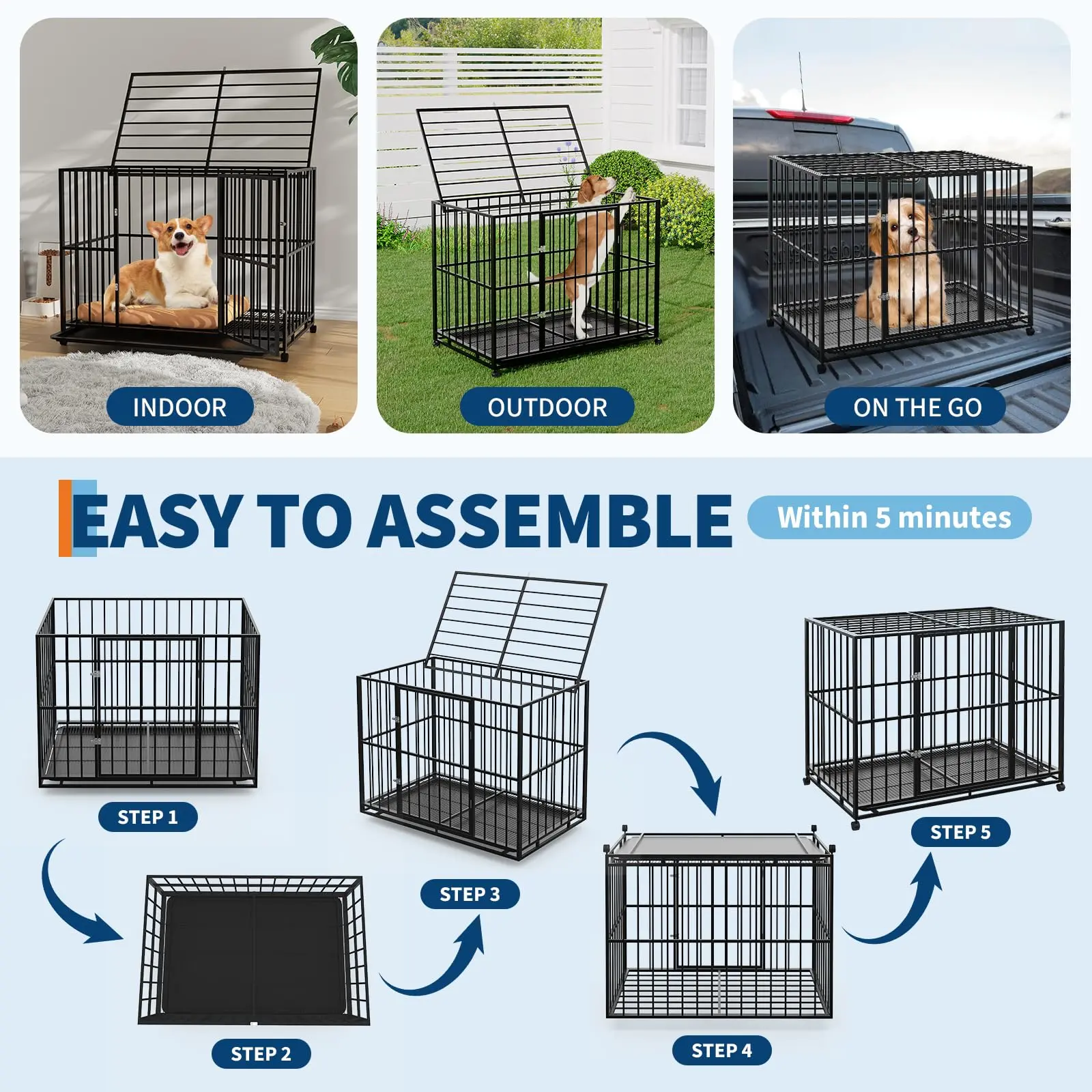 INDOOR

OUTDOOR

ON THE GO

EASY TO ASSEMBLE

Within 5 minutes

STEP 1

STEP 2

STEP 3

STEP 4

STEP 5