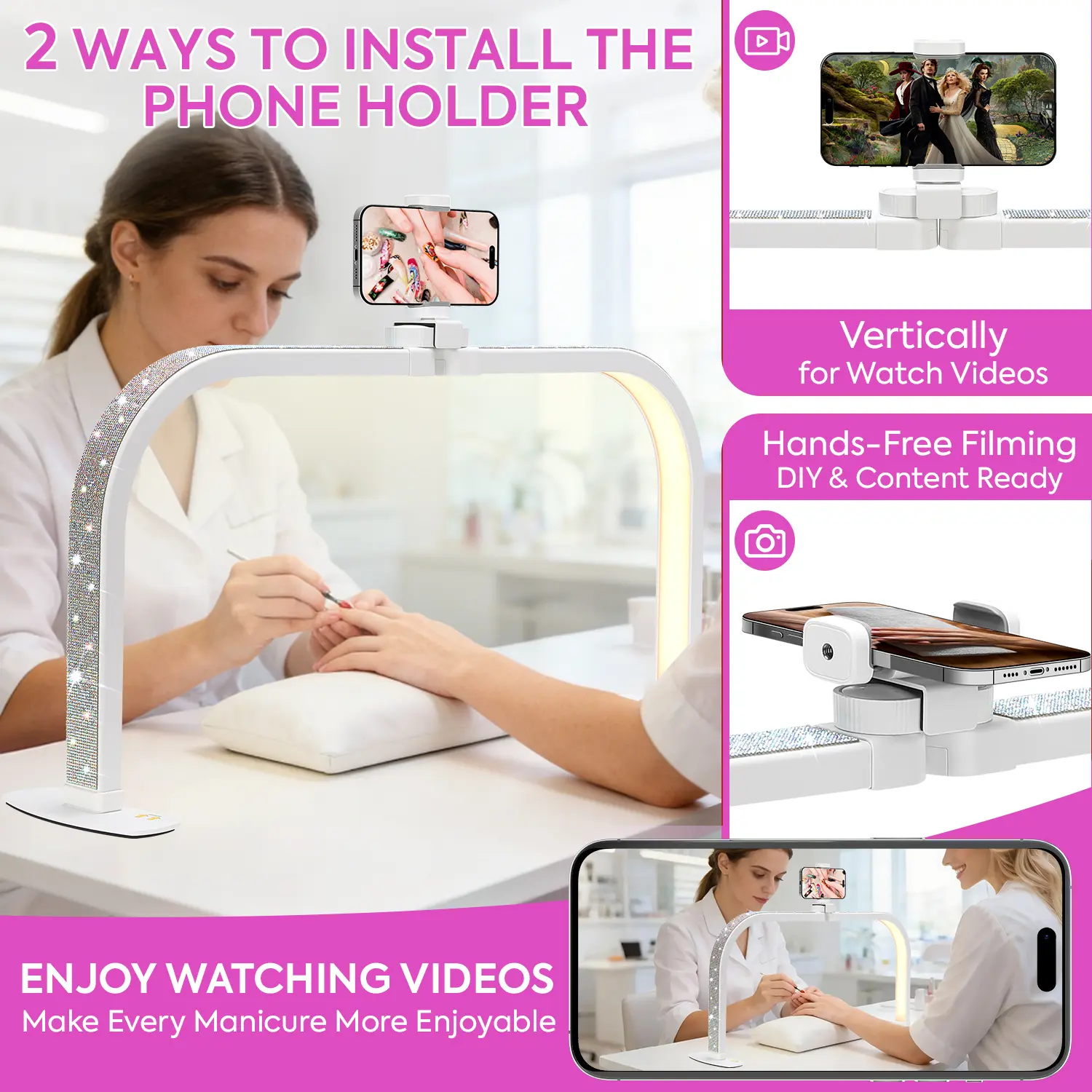 2 WAYS TO INSTALL THE PHONE HOLDER

Vertically
for Watch Videos

Hands-Free Filming
DIY & Content Ready

ENJOY WATCHING VIDEOS
Make Every Manicure More Enjoyable