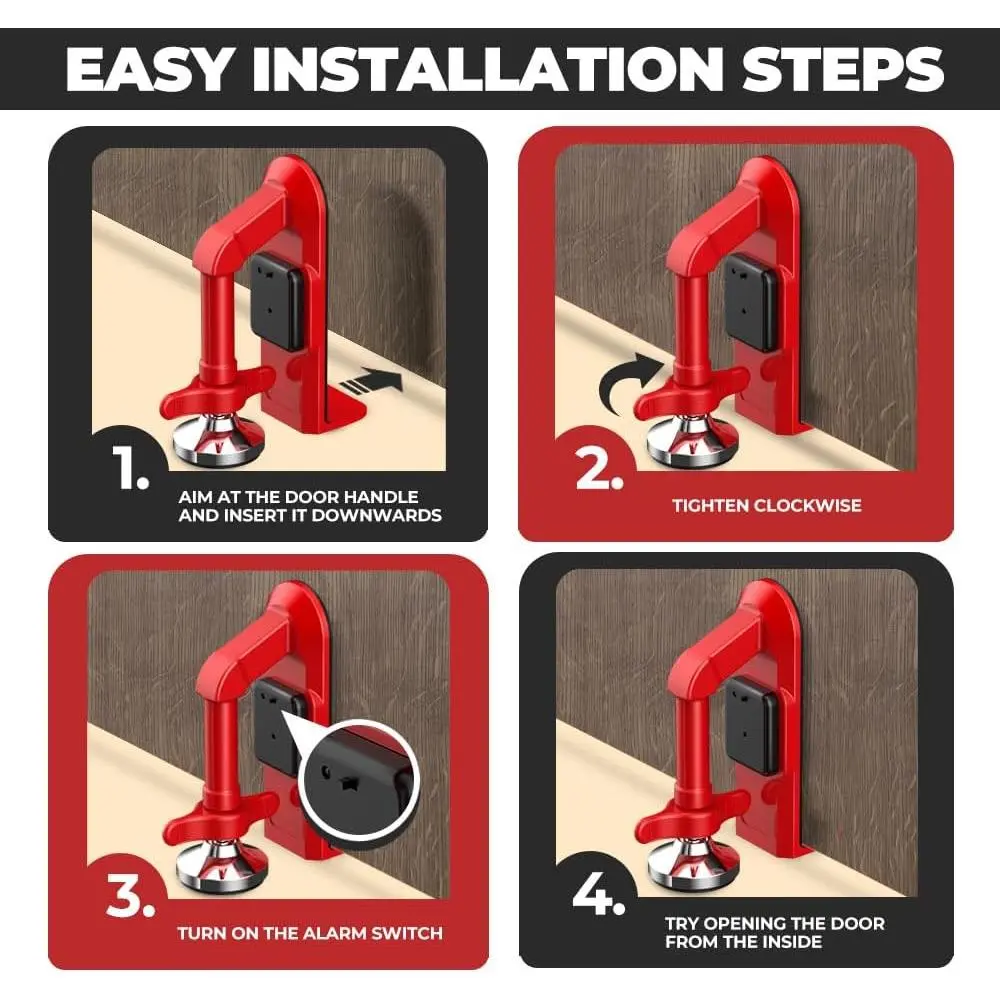 EASY INSTALLATION STEPS

1.
AIM AT THE DOOR HANDLE AND INSERT IT DOWNWARDS

2.
TIGHTEN CLOCKWISE

3.
TURN ON THE ALARM SWITCH

4.
TRY OPENING THE DOOR FROM THE INSIDE