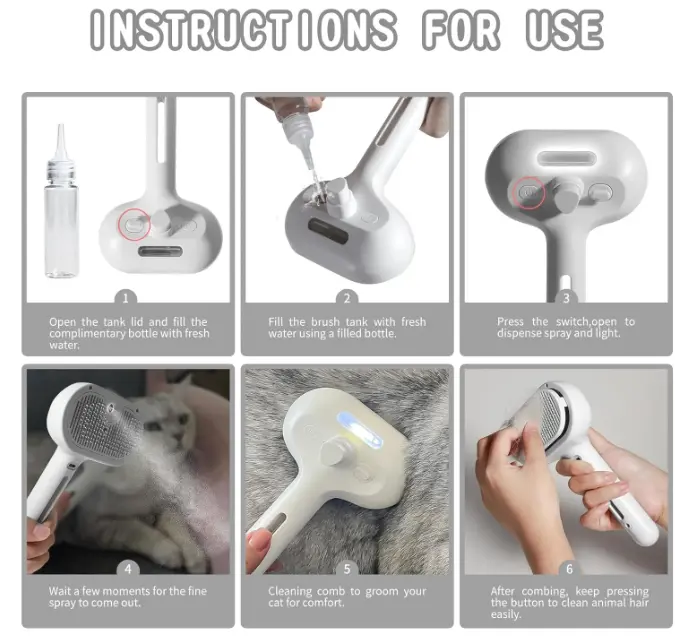 INSTRUCTIONS FOR USE

1
Open the tank lid and fill the complimentary bottle with fresh water.

2
Fill the brush tank with fresh water using a filled bottle.

3
Press the switch,open to dispense spray and light.

4
Wait a few moments for the fine spray to come out.

5
Cleaning comb to groom your cat for comfort.

6
After combing, keep pressing the button to clean animal hair easily.