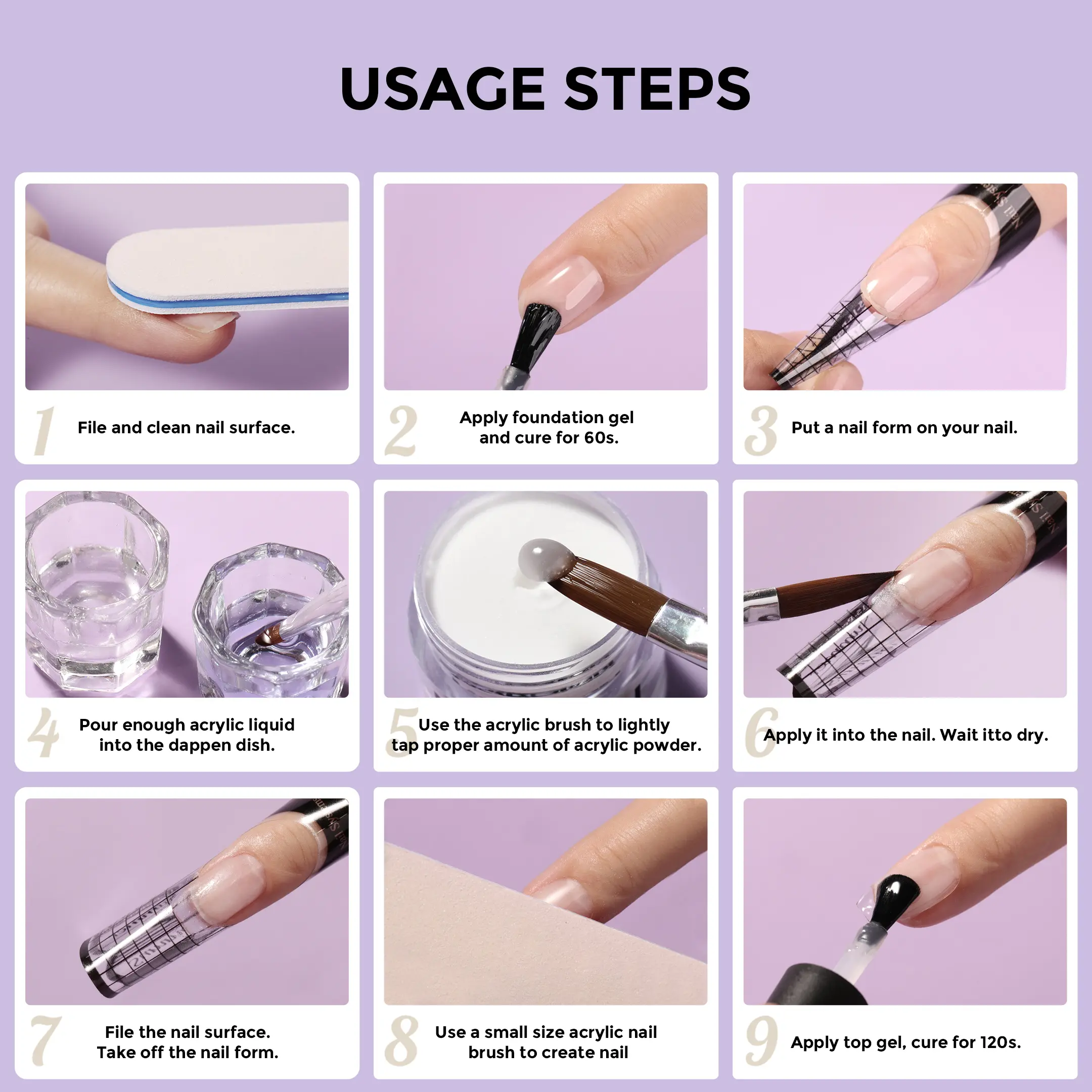 USAGE STEPS

1 File and clean nail surface.

2 Apply foundation gel and cure for 60s.

3 Put a nail form on your nail.

4 Pour enough acrylic liquid into the dappen dish.

5 Use the acrylic brush to lightly tap proper amount of acrylic powder.

6 Apply it into the nail. Wait itto dry.

7 File the nail surface. Take off the nail form.

8 Use a small size acrylic nail brush to create nail

9 Apply top gel, cure for 120s.