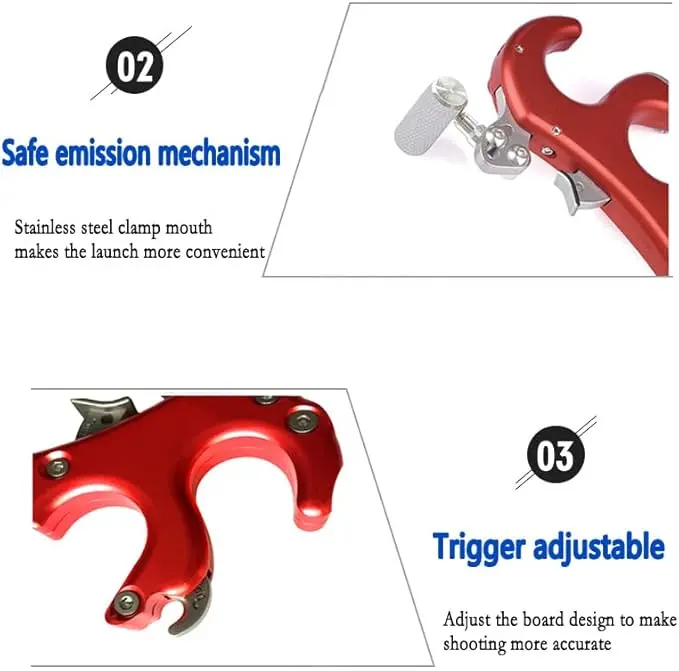 02

Safe emission mechanism

Stainless steel clamp mouth makes the launch more convenient

03

Trigger adjustable

Adjust the board design to make shooting more accurate