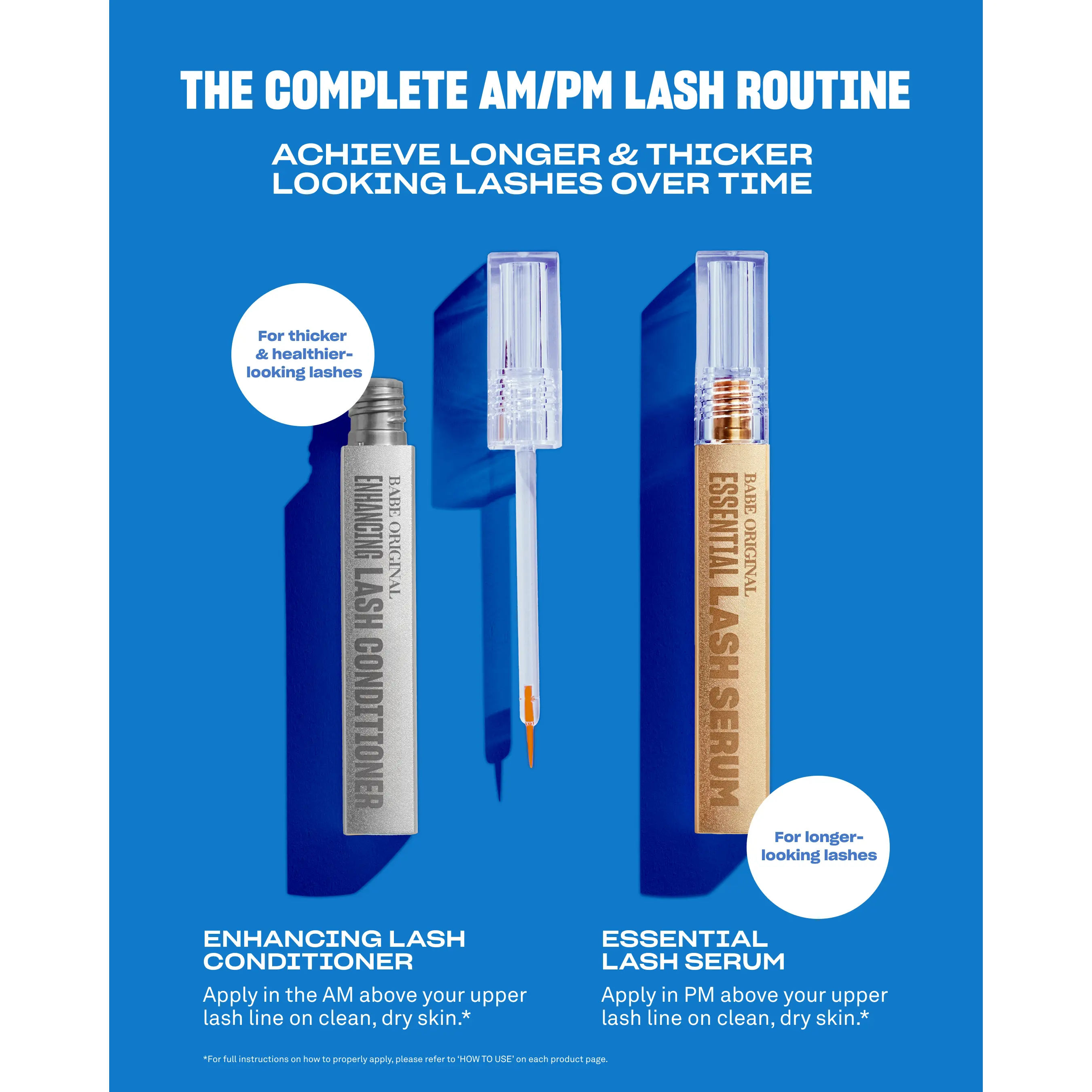 THE COMPLETE AM/PM LASH ROUTINE

ACHIEVE LONGER & THICKER LOOKING LASHES OVER TIME

For thicker & healthier-looking lashes

BABE ORIGINAL
ENHANCING LASH CONDITIONER

BABE ORIGINAL
ESSENTIAL LASH SERUM

For longer-looking lashes

ENHANCING LASH CONDITIONER

Apply in the AM above your upper lash line on clean, dry skin.*

ESSENTIAL LASH SERUM

Apply in PM above your upper lash line on clean, dry skin.*

*For full instructions on how to properly apply, please refer to 'HOW TO USE' on each product page.