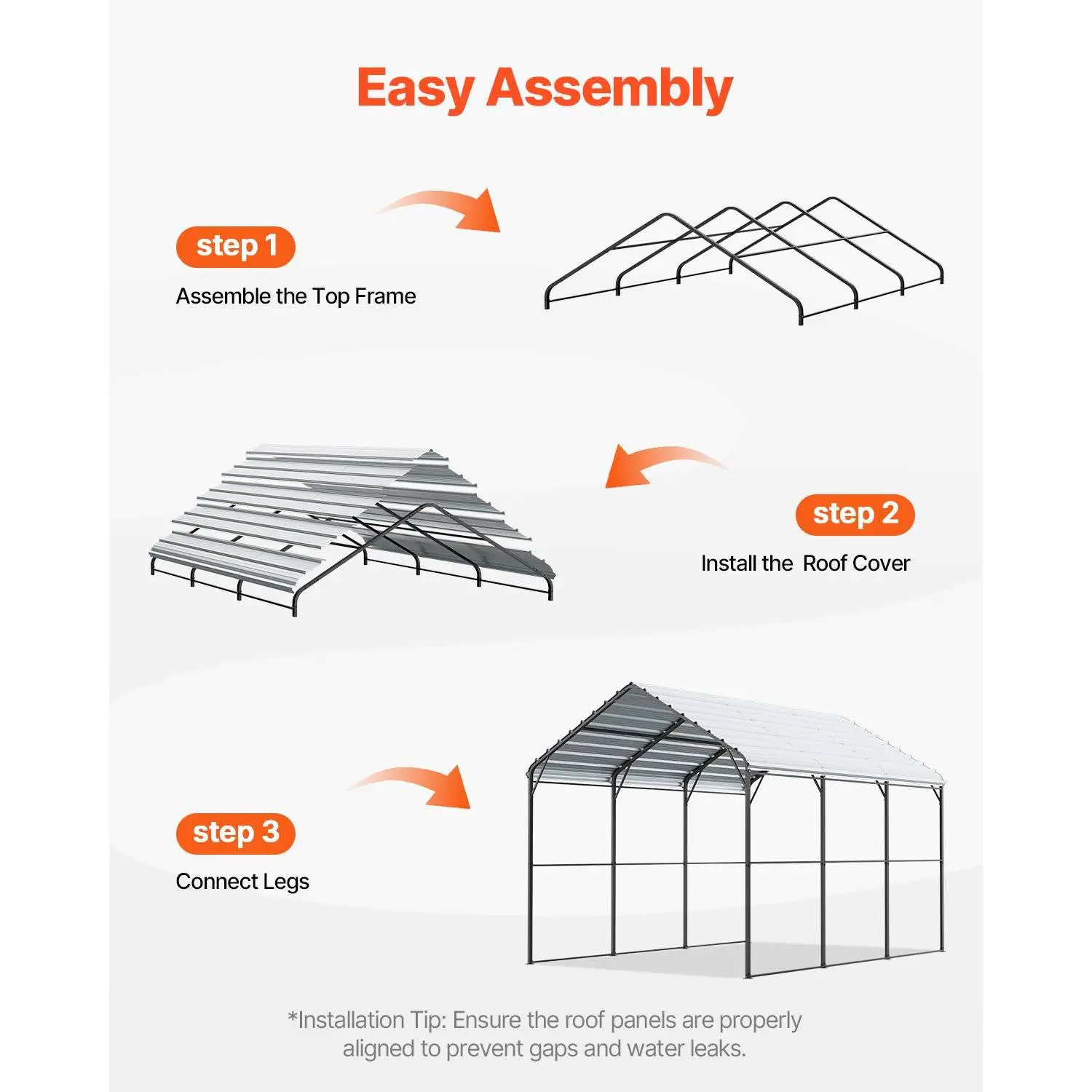 Easy Assembly

step 1

Assemble the Top Frame

step 2

Install the  Roof Cover

step 3

Connect Legs

*Installation Tip: Ensure the roof panels are properly aligned to prevent gaps and water leaks.