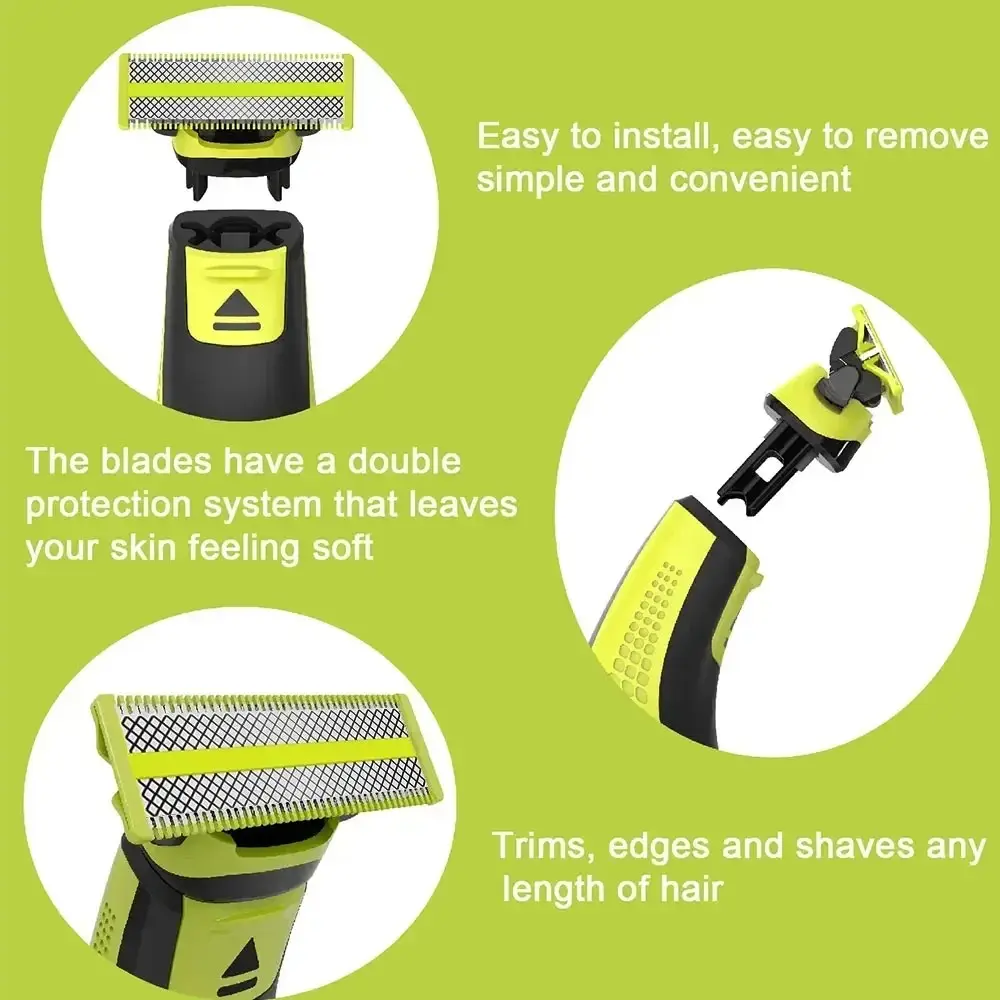 Easy to install, easy to remove simple and convenient

The blades have a double protection system that leaves your skin feeling soft

Trims, edges and shaves any length of hair