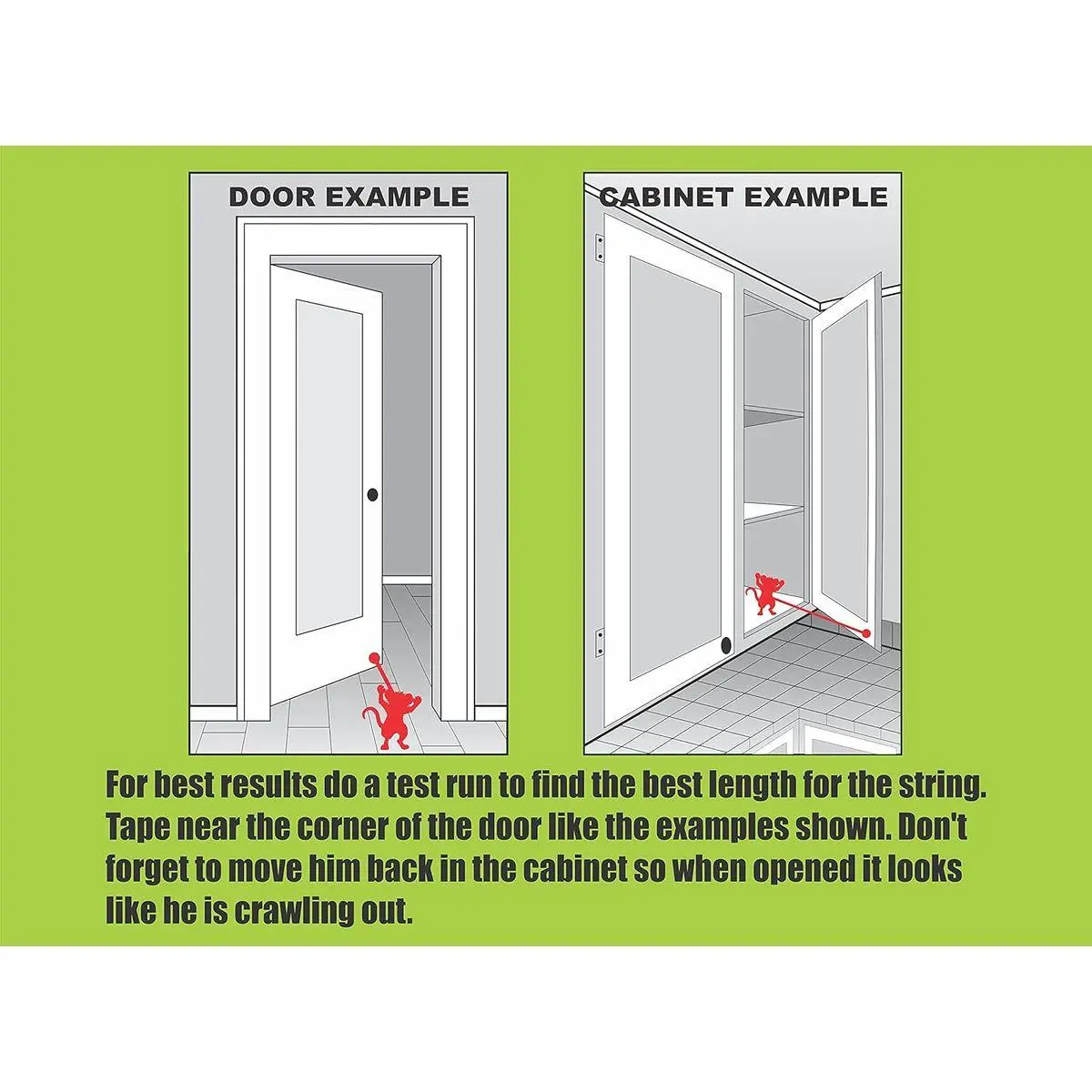 DOOR EXAMPLE

CABINET EXAMPLE

For best results do a test run to find the best length for the string. Tape near the corner of the door like the examples shown. Don't forget to move him back in the cabinet so when opened it looks like he is crawling out.