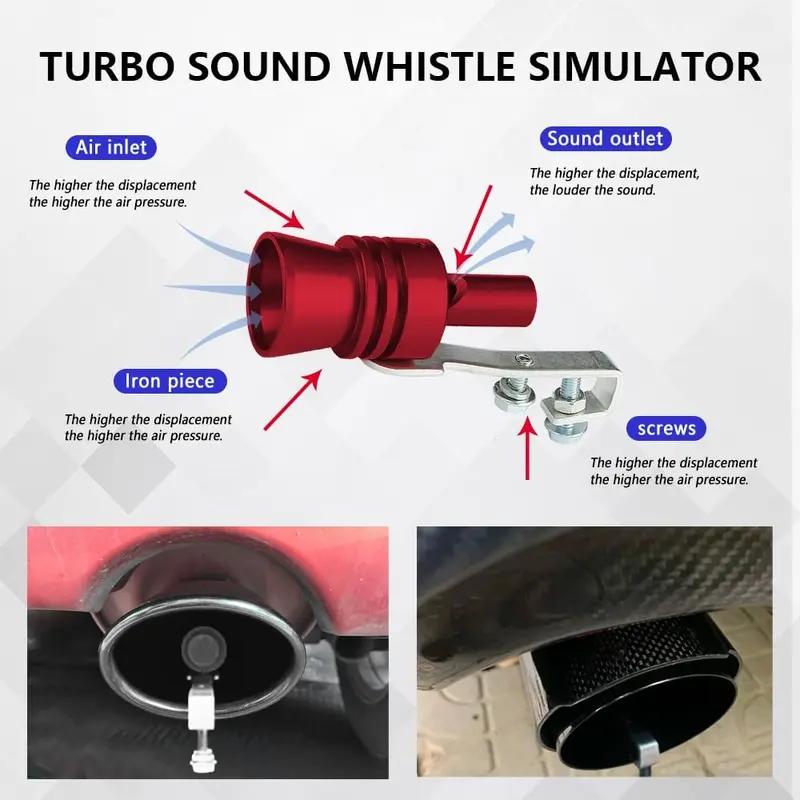 TURBO SOUND WHISTLE SIMULATOR

Air inlet

The higher the displacement the higher the air pressure.

Sound outlet

The higher the displacement, the louder the sound.

Iron piece

The higher the displacement the higher the air pressure.

screws

The higher the displacement the higher the air pressure.