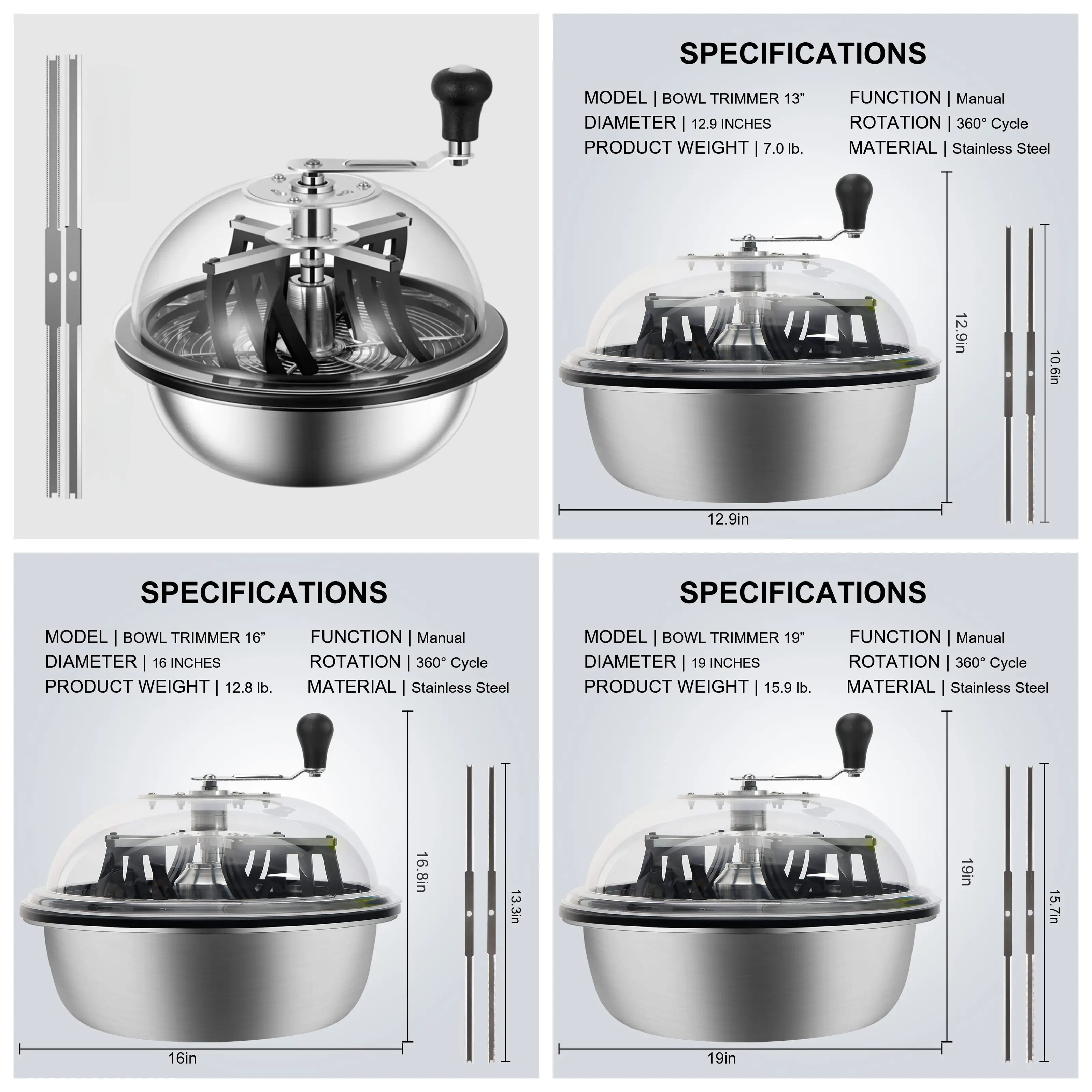 SPECIFICATIONS

MODEL | BOWL TRIMMER 13”
DIAMETER | 12.9 INCHES
PRODUCT WEIGHT | 7.0 lb.

FUNCTION | Manual
ROTATION | 360° Cycle
MATERIAL | Stainless Steel

12.9in

10.6in

12.9in

SPECIFICATIONS

MODEL | BOWL TRIMMER 16”
DIAMETER | 16 INCHES
PRODUCT WEIGHT | 12.8 lb.

FUNCTION | Manual
ROTATION | 360° Cycle
MATERIAL | Stainless Steel

16.8in

13.3in

16in

SPECIFICATIONS

MODEL | BOWL TRIMMER 19”
DIAMETER | 19 INCHES
PRODUCT WEIGHT | 15.9 lb.

FUNCTION | Manual
ROTATION | 360° Cycle
MATERIAL | Stainless Steel

19in

15.7in

19in