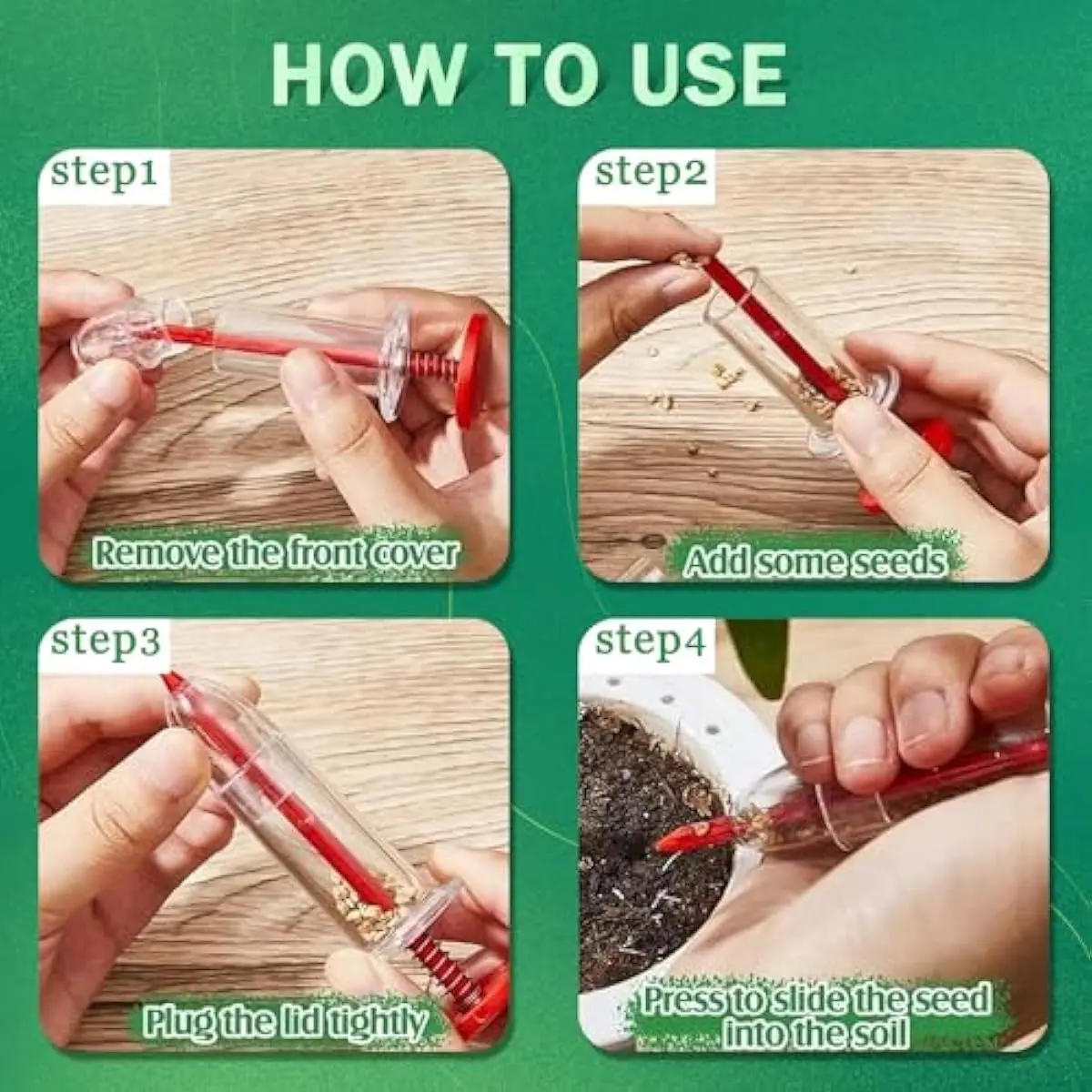 HOW TO USE

step1

Remove the front cover

step2

Add some seeds

step3

Plug the lid tightly

step4

Press to slide the seed into the soil