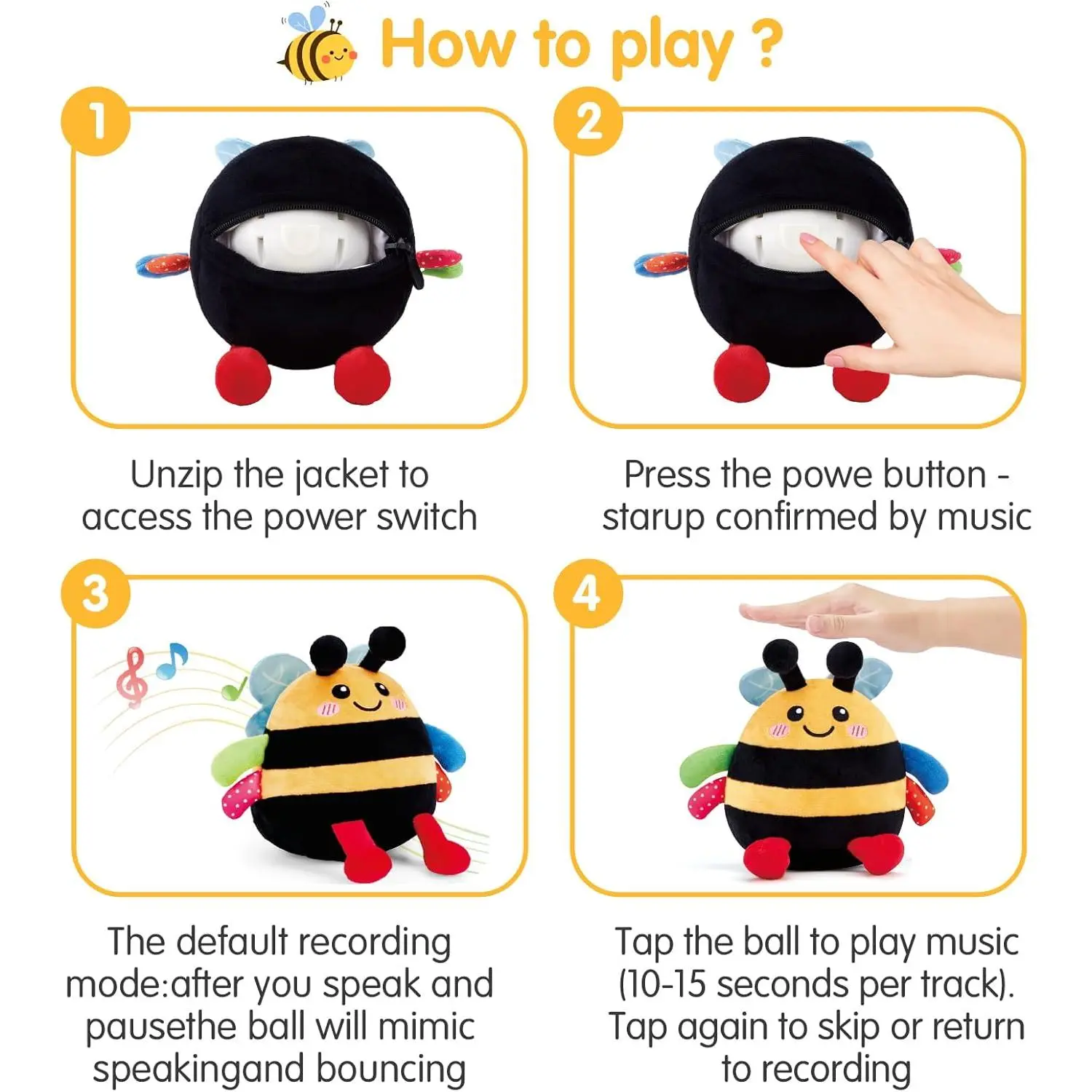 How to play ?

1

Unzip the jacket to access the power switch

2

Press the powe button - starup confirmed by music

3

The default recording mode:after you speak and pausethe ball will mimic speakingand bouncing

4

Tap the ball to play music (10-15 seconds per track). Tap again to skip or return to recording