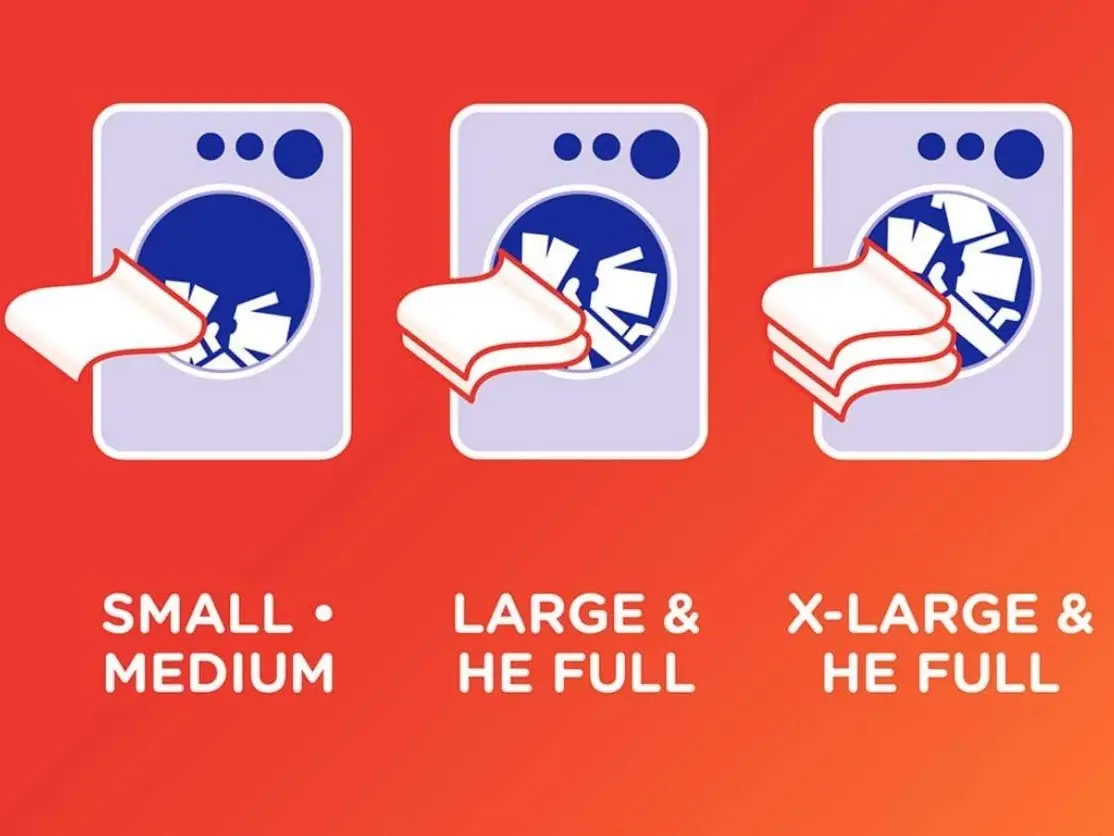 SMALL • MEDIUM

LARGE & HE FULL

X-LARGE & HE FULL