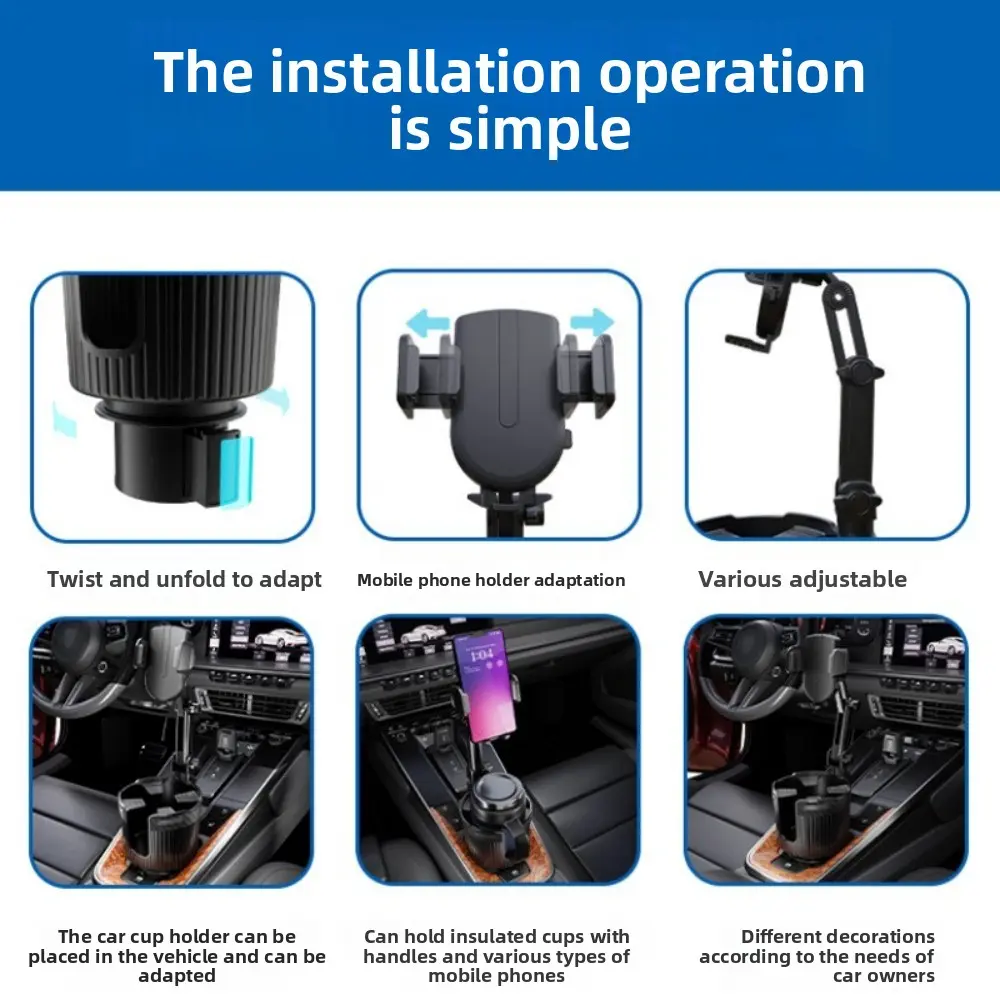 The installation operation is simple

Twist and unfold to adapt

Mobile phone holder adaptation

Various adjustable

1:04

The car cup holder can be placed in the vehicle and can be adapted

Can hold insulated cups with handles and various types of mobile phones

Different decorations according to the needs of car owners