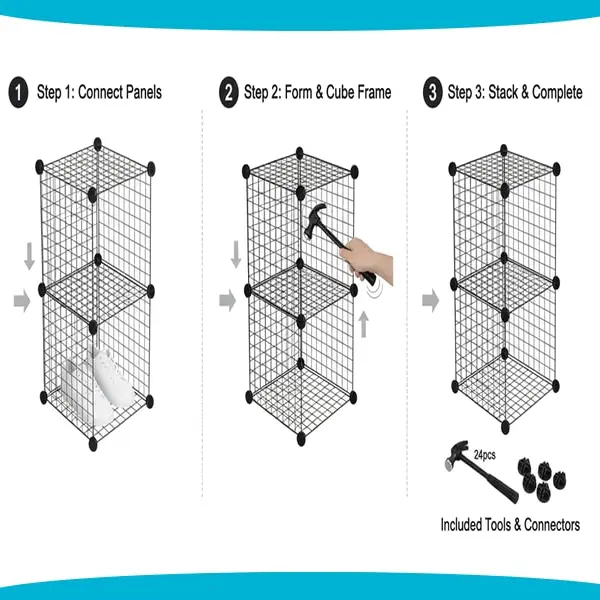 1 Step 1: Connect Panels

2 Step 2: Form & Cube Frame

3 Step 3: Stack & Complete

24pcs

Included Tools & Connectors