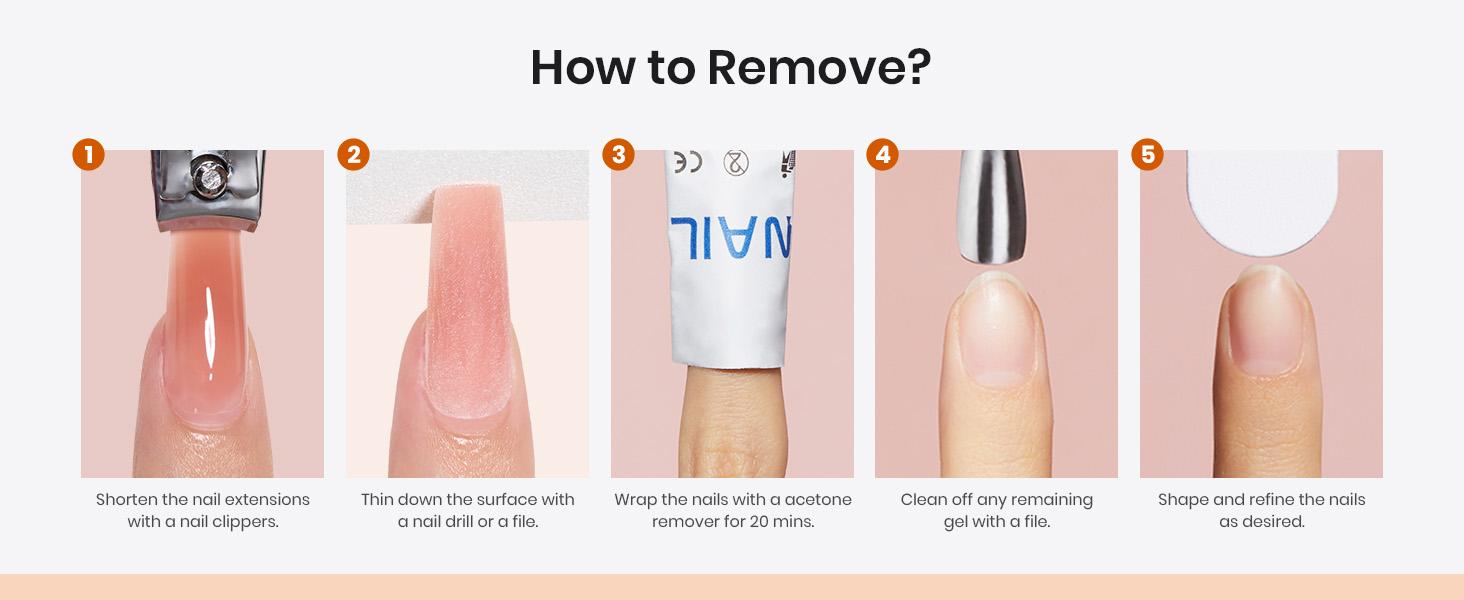 How to Remove?

1

Shorten the nail extensions with a nail clippers.

2

Thin down the surface with a nail drill or a file.

3

NAIL

Wrap the nails with a acetone remover for 20 mins.

4

Clean off any remaining gel with a file.

5

Shape and refine the nails as desired.