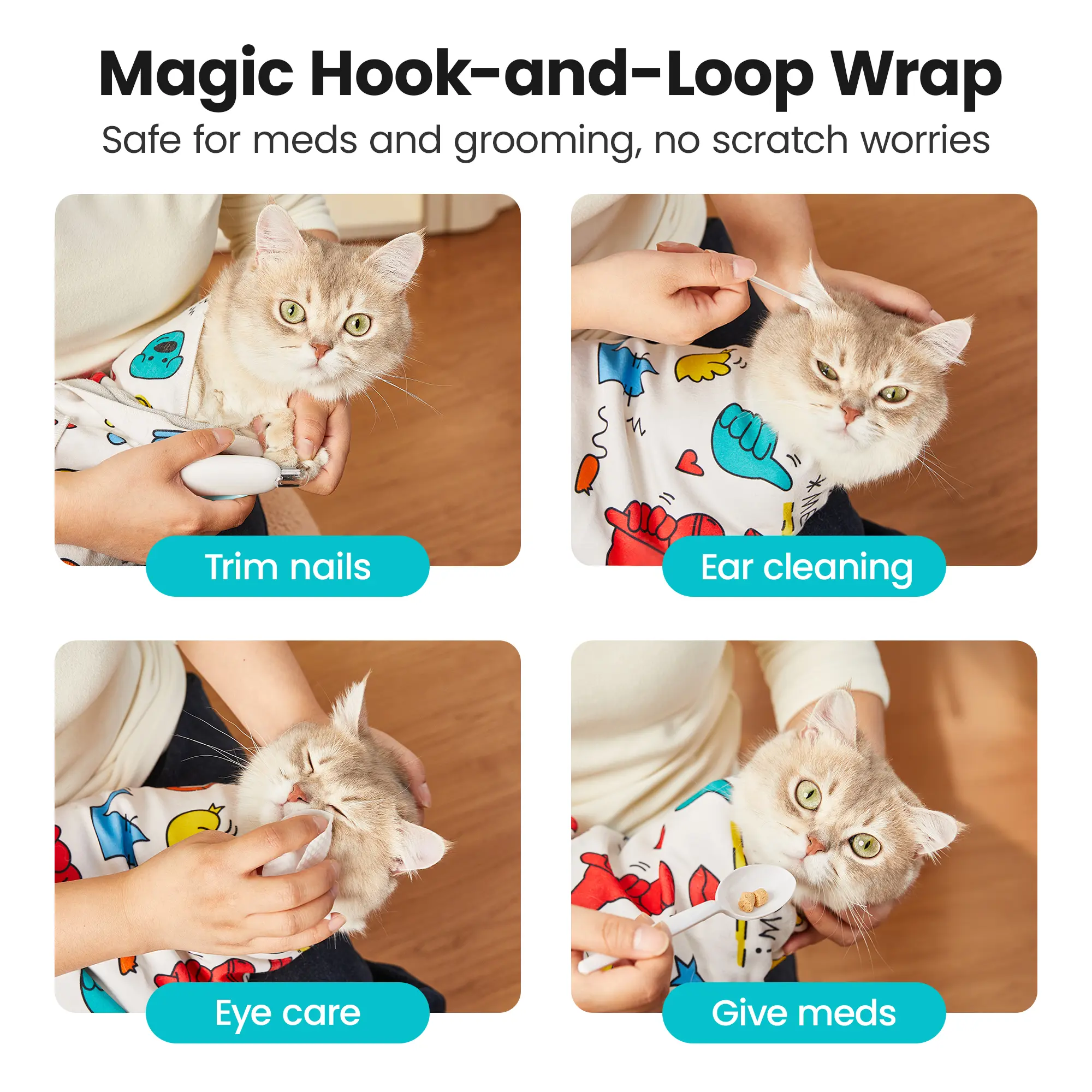 Magic Hook-and-Loop Wrap

Safe for meds and grooming, no scratch worries

Trim nails

Ear cleaning

Eye care

Give meds