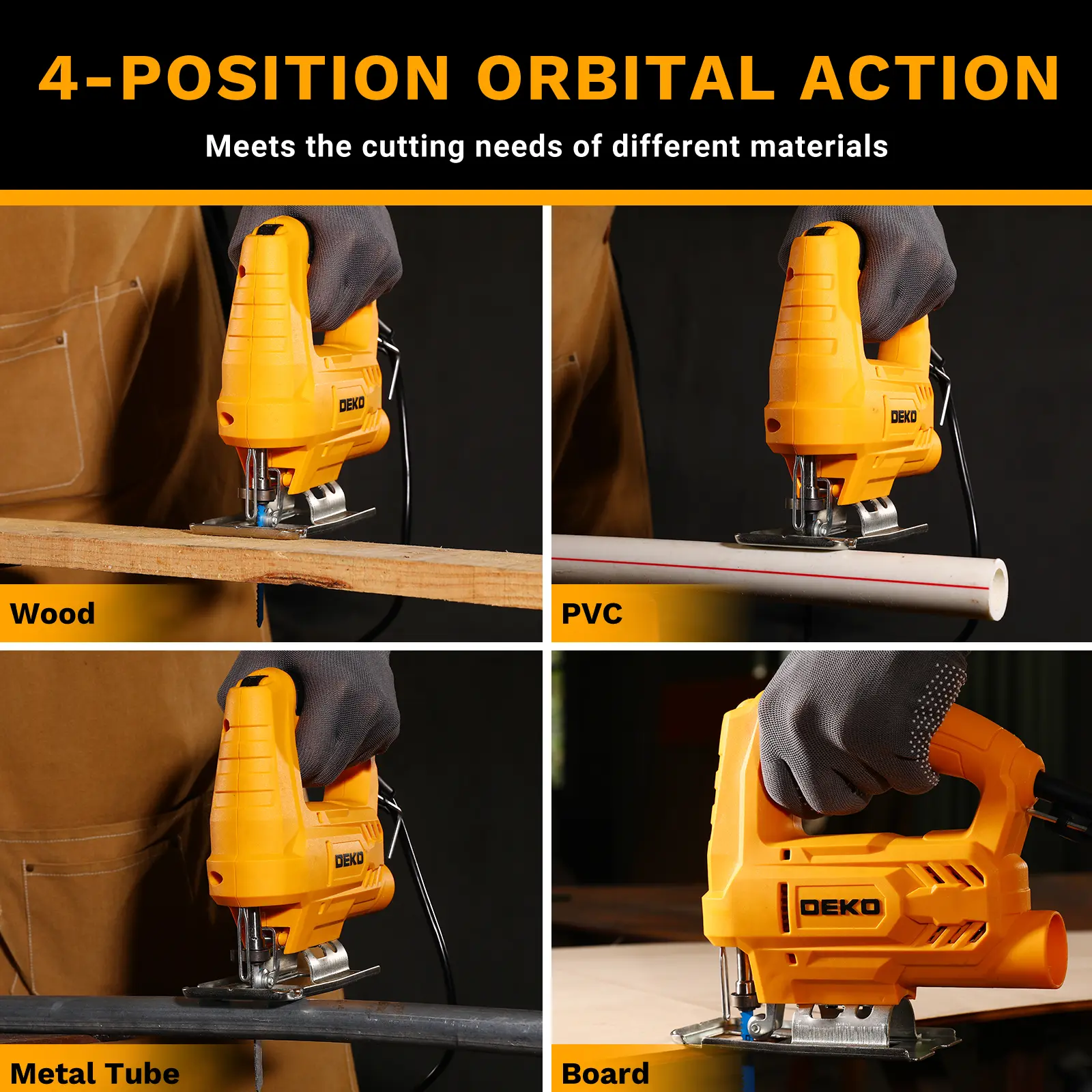 4-POSITION ORBITAL ACTION

Meets the cutting needs of different materials

DEKO

Wood

DEKO

PVC

DEKO

Metal Tube

DEKO

Board