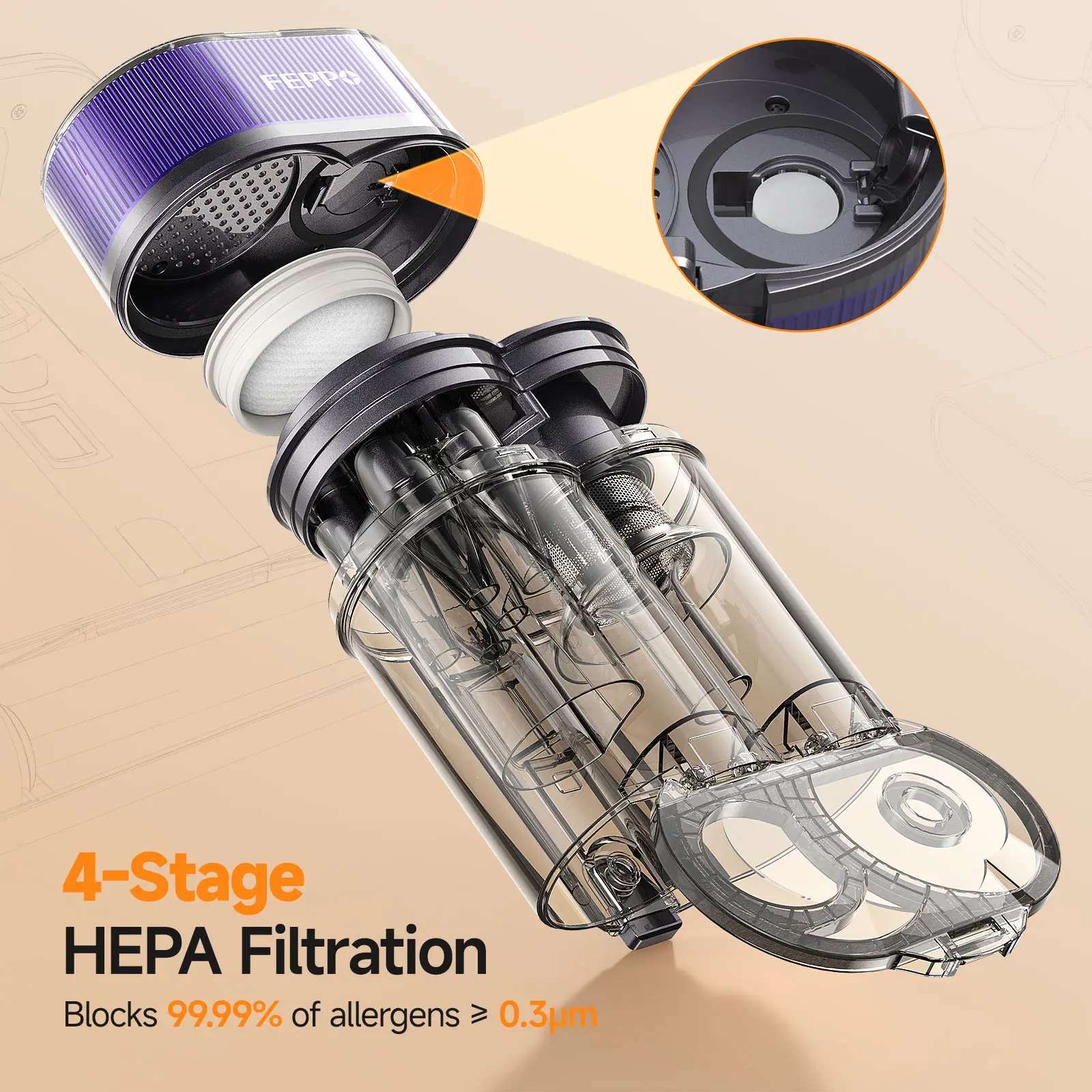 FEPPO

4-Stage
HEPA Filtration
Blocks 99.99% of allergens ≥ 0.3μm