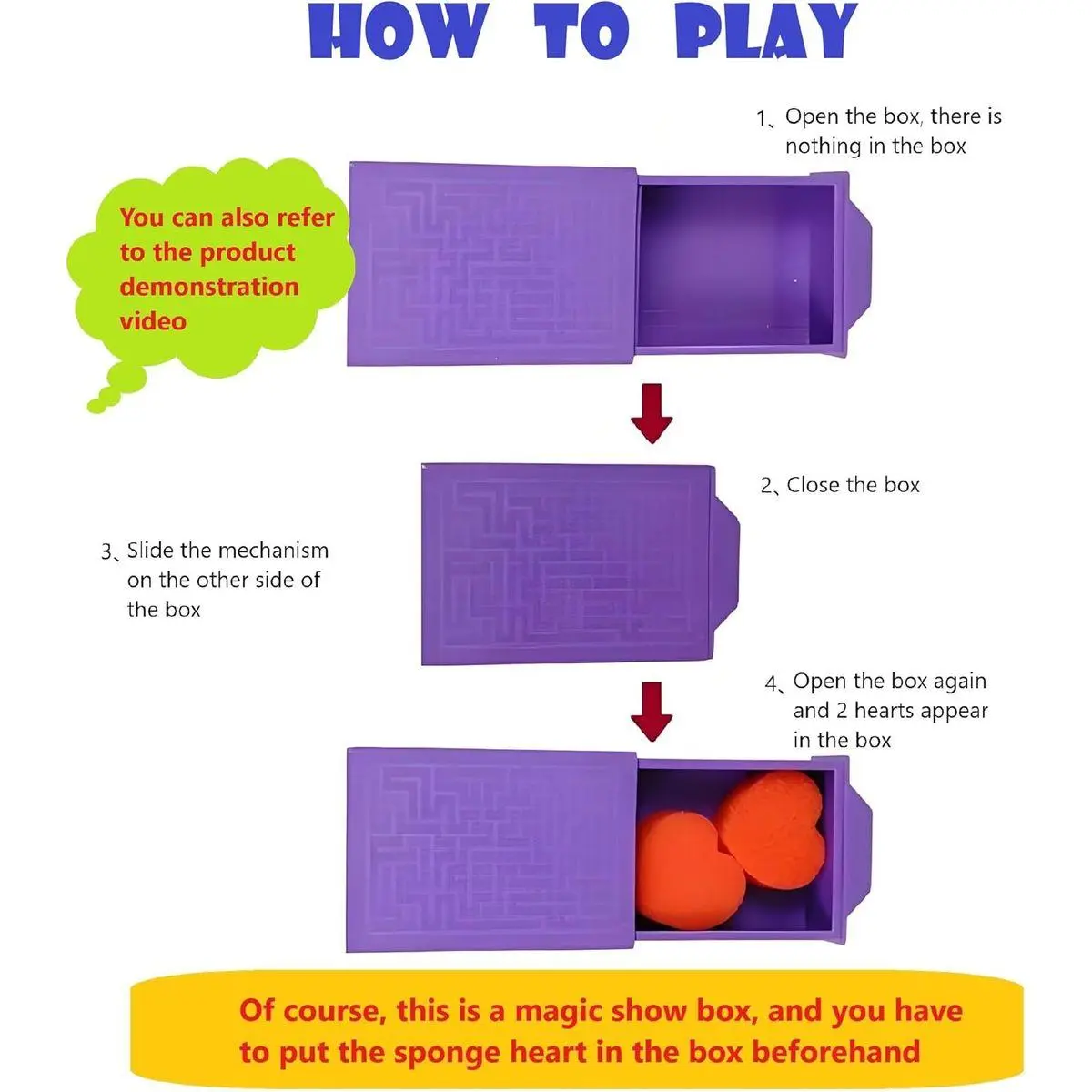 HOW TO PLAY

1、Open the box, there is nothing in the box

You can also refer to the product demonstration video

2、Close the box

3、Slide the mechanism on the other side of the box

4、Open the box again and 2 hearts appear in the box

Of course, this is a magic show box, and you have to put the sponge heart in the box beforehand