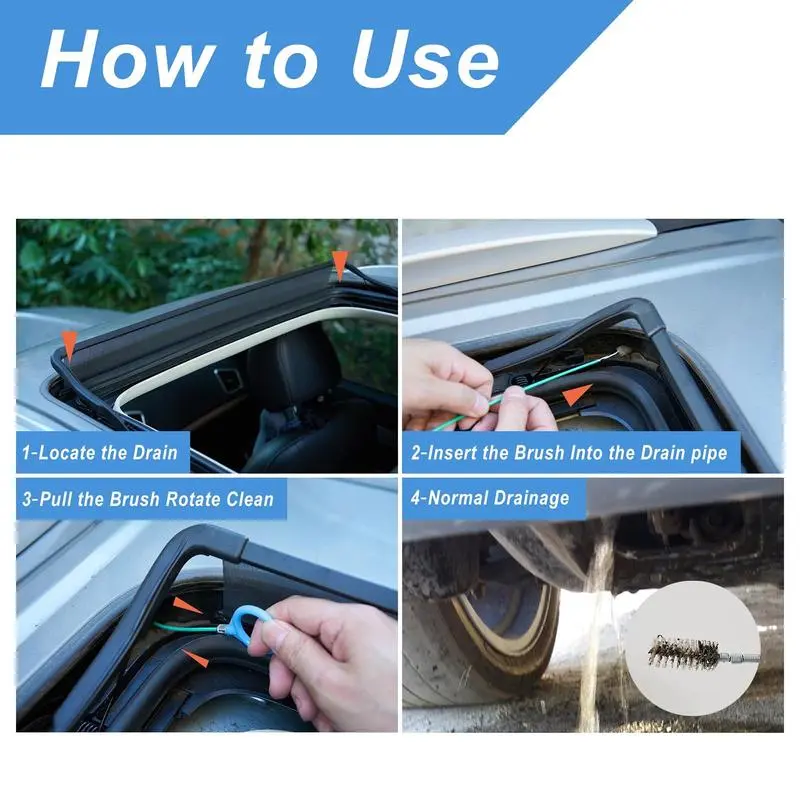 How to Use

1-Locate the Drain

2-Insert the Brush Into the Drain pipe

3-Pull the Brush Rotate Clean

4-Normal Drainage