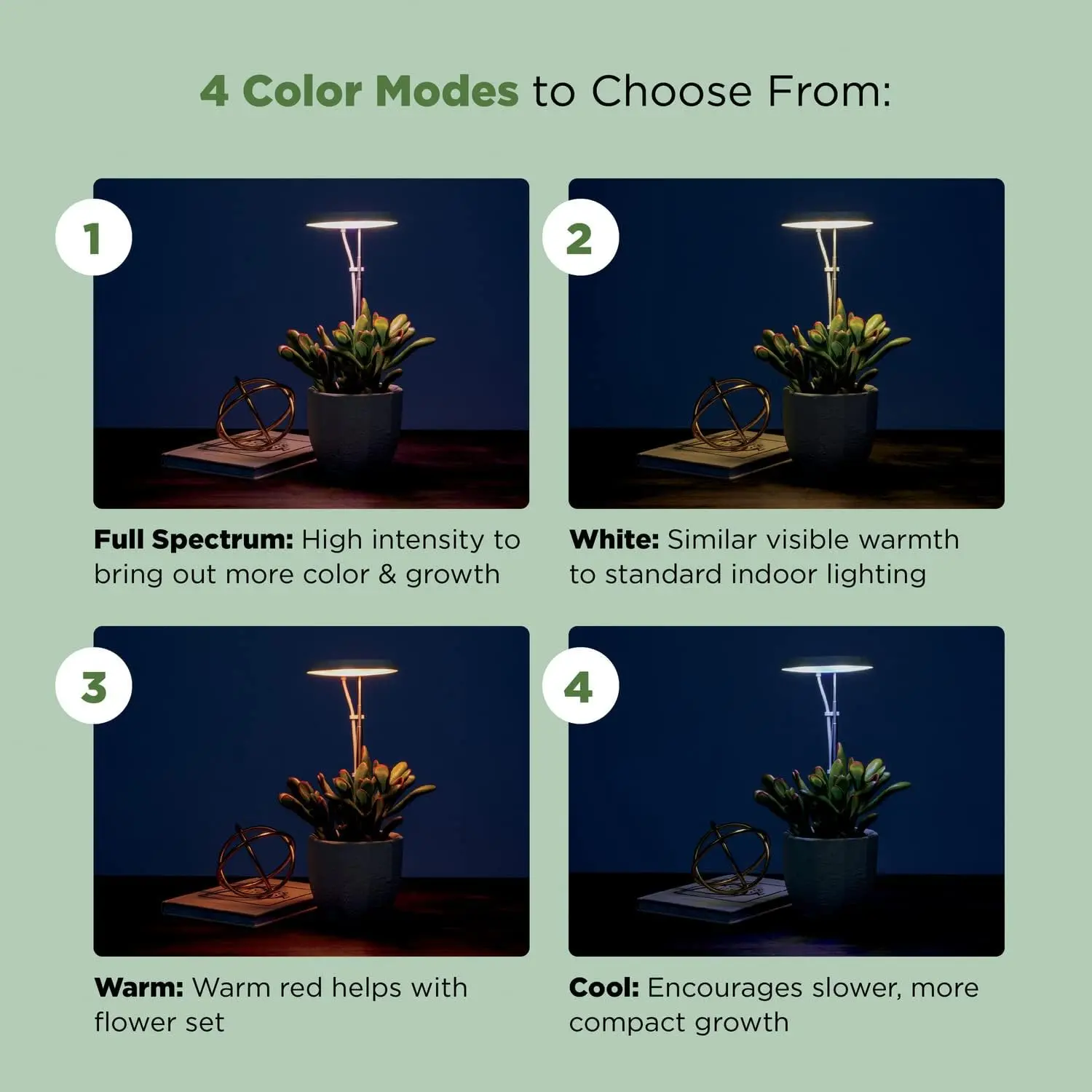 4 Color Modes to Choose From:

1

Full Spectrum: High intensity to bring out more color & growth

2

White: Similar visible warmth to standard indoor lighting

3

Warm: Warm red helps with flower set

4

Cool: Encourages slower, more compact growth