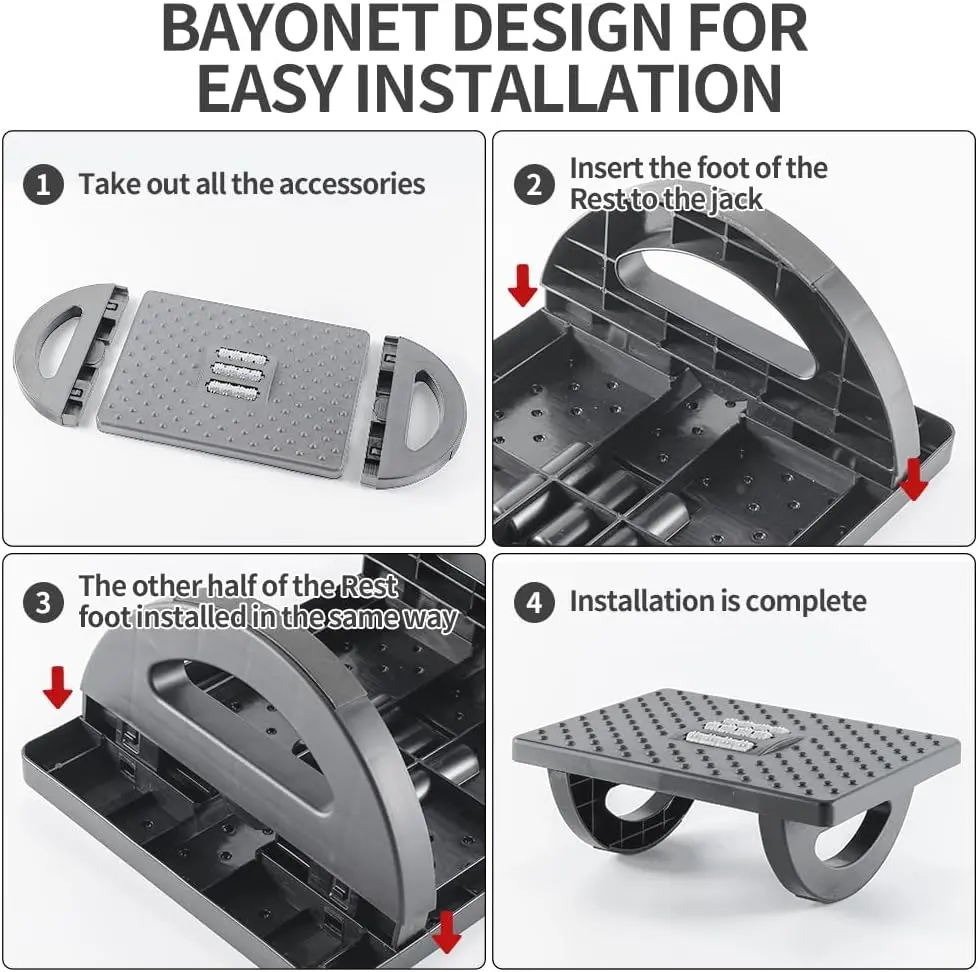 BAYONET DESIGN FOR EASY INSTALLATION

1 Take out all the accessories

2 Insert the foot of the Rest to the jack

3 The other half of the Rest foot installed in the same way

4 Installation is complete