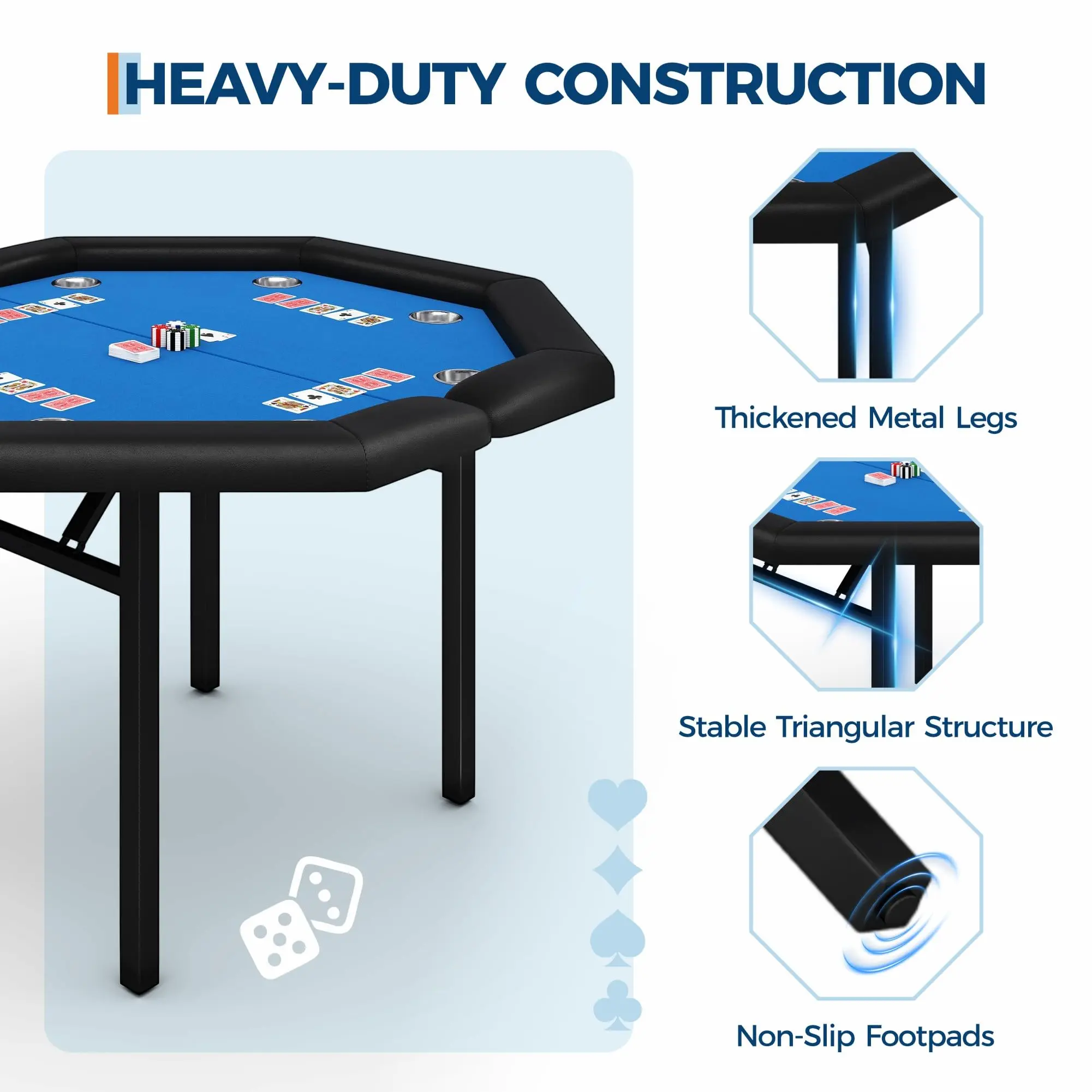 HEAVY-DUTY CONSTRUCTION

Thickened Metal Legs

Stable Triangular Structure

Non-Slip Footpads