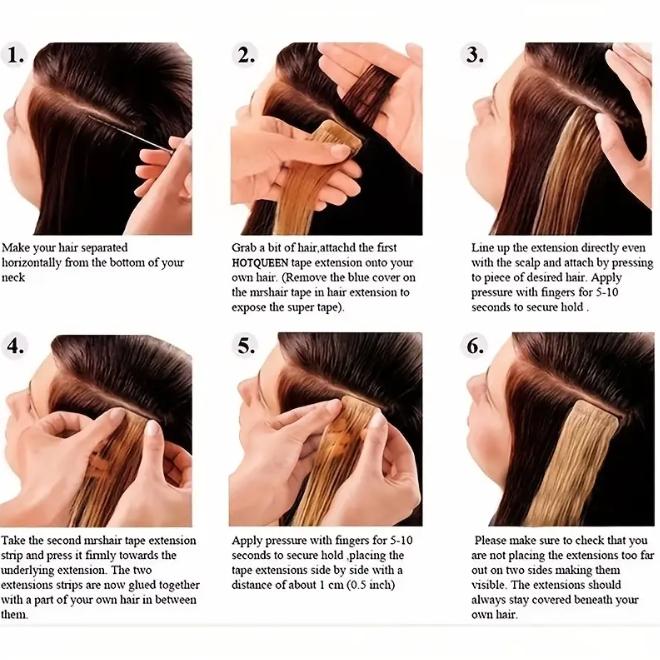 1.

Make your hair separated horizontally from the bottom of your neck

2.

Grab a bit of hair,attachd the first HOTQUEEN tape extension onto your own hair. (Remove the blue cover on the mrshair tape in hair extension to expose the super tape).

3.

Line up the extension directly even with the scalp and attach by pressing to piece of desired hair. Apply pressure with fingers for 5-10 seconds to secure hold .

4.

Take the second mrshair tape extension strip and press it firmly towards the underlying extension. The two extensions strips are now glued together with a part of your own hair in between them.

5.

Apply pressure with fingers for 5-10 seconds to secure hold ,placing the tape extensions side by side with a distance of about 1 cm (0.5 inch)

6.

Please make sure to check that you are not placing the extensions too far out on two sides making them visible. The extensions should always stay covered beneath your own hair.