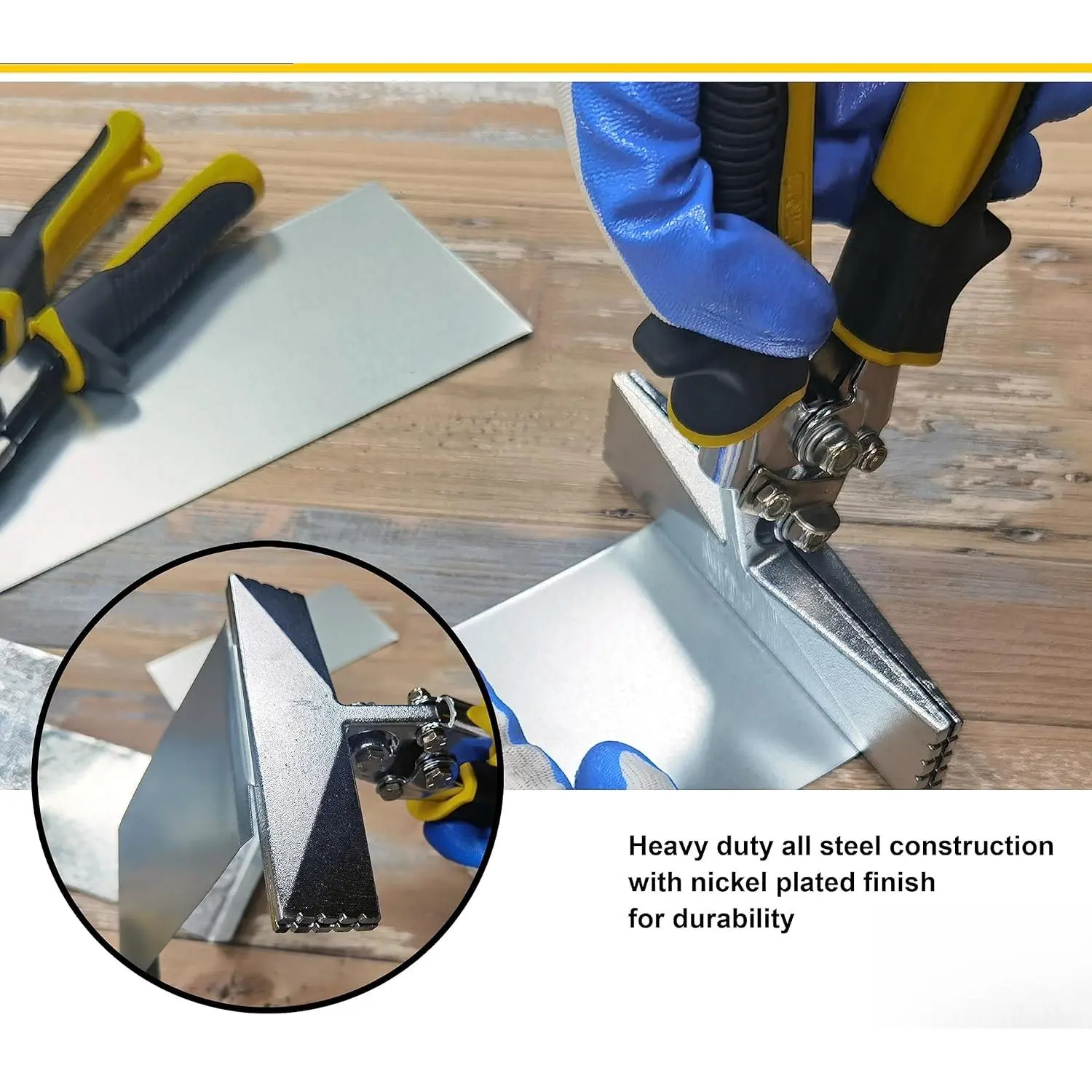 Heavy duty all steel construction with nickel plated finish for durability