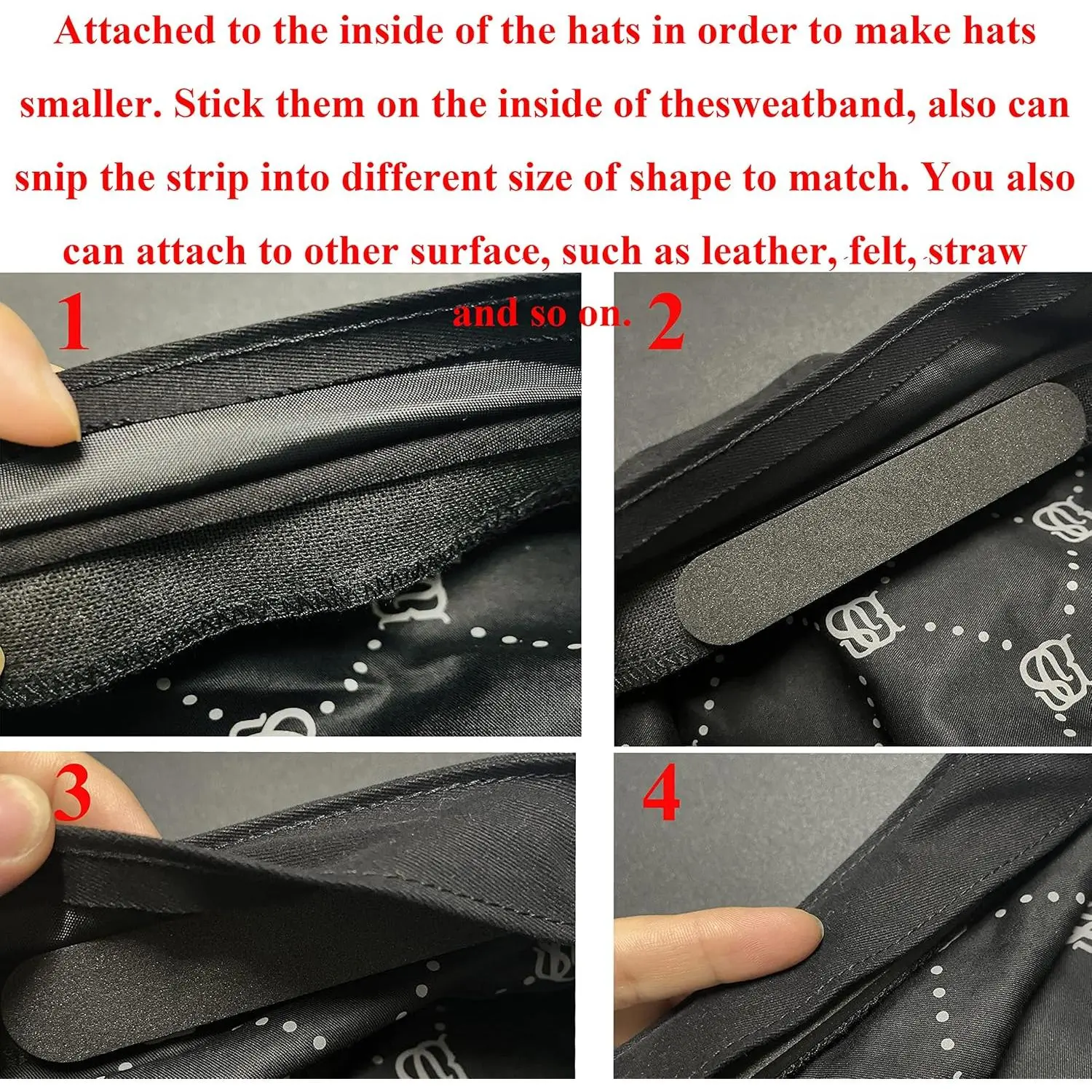 Attached to the inside of the hats in order to make hats smaller. Stick them on the inside of thesweatband, also can snip the strip into different size of shape to match. You also can attach to other surface, such as leather, felt, straw and so on.

1

2

3

4