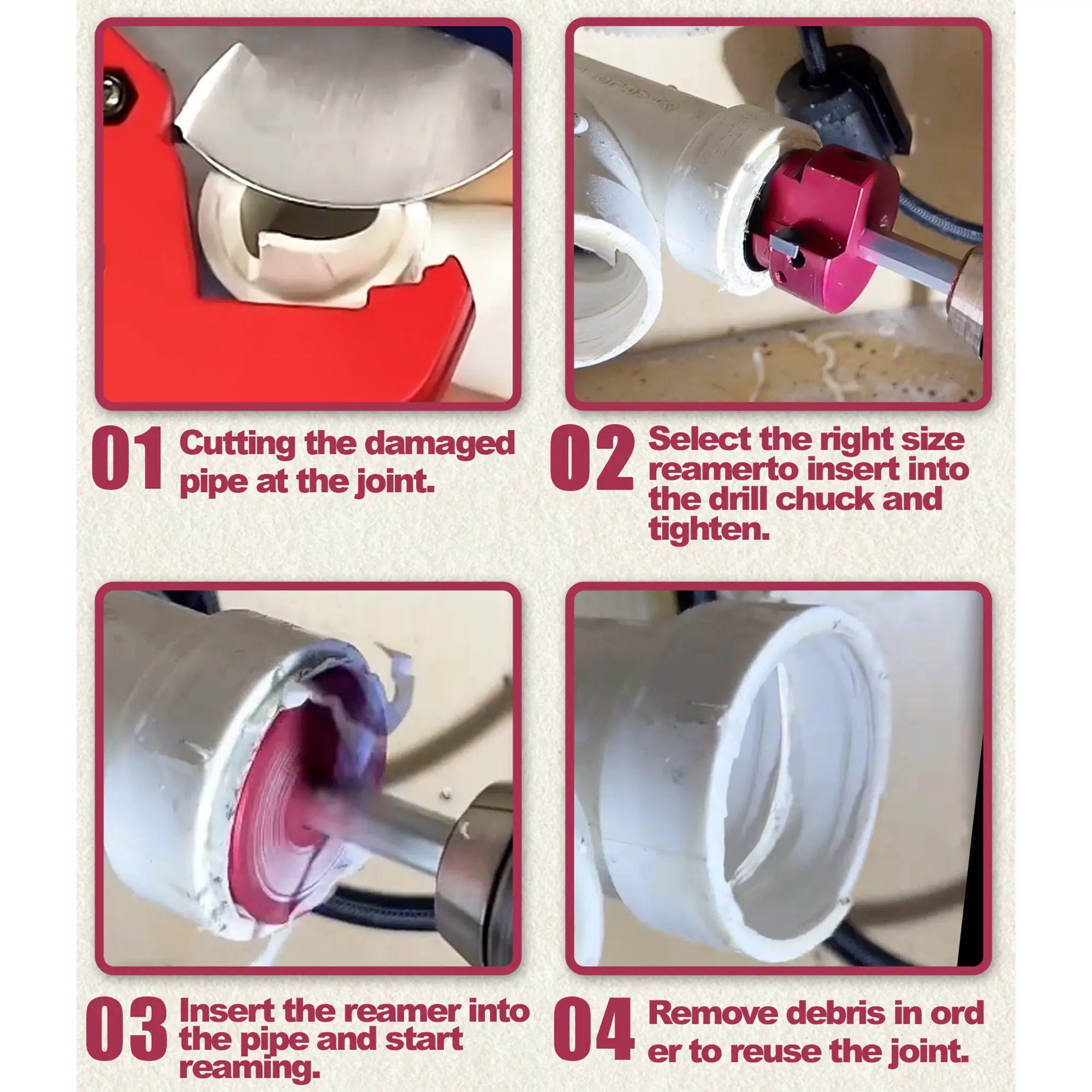 01 Cutting the damaged pipe at the joint.

02 Select the right size reamerto insert into the drill chuck and tighten.

03 Insert the reamer into the pipe and start reaming.

04 Remove debris in ord er to reuse the joint.