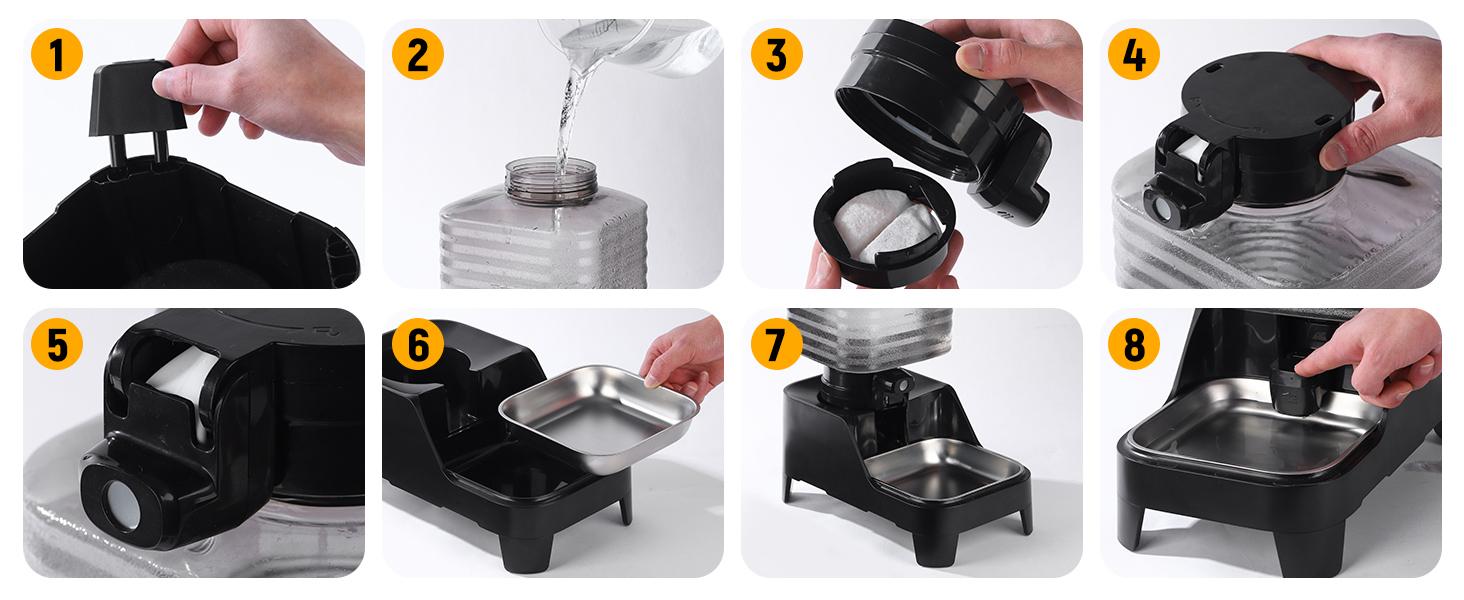 1
2
3
4
5
6
7
8