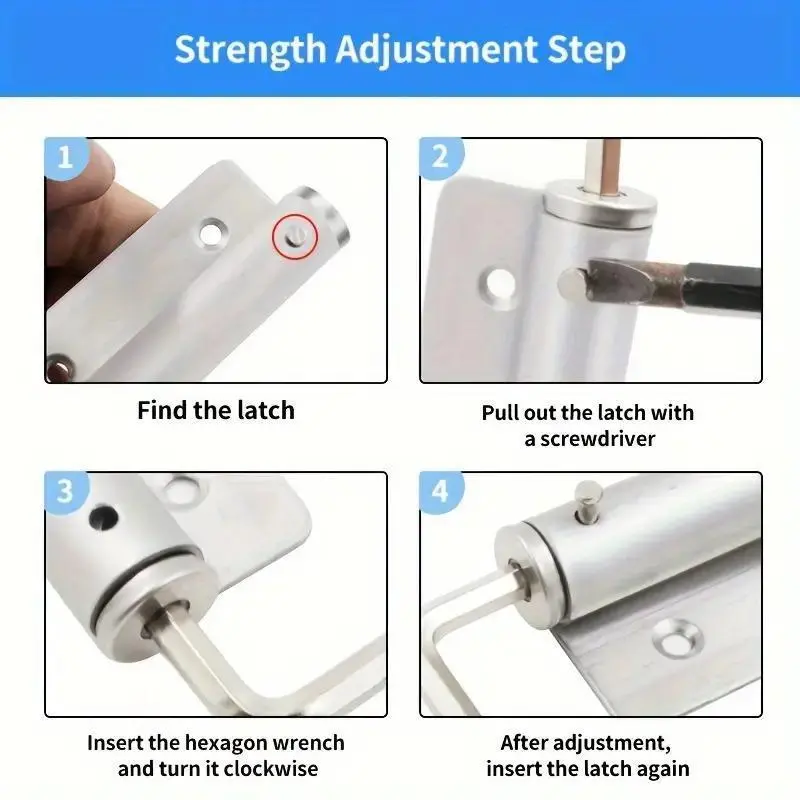 Strength Adjustment Step

1

Find the latch

2

Pull out the latch with a screwdriver

3

Insert the hexagon wrench and turn it clockwise

4

After adjustment, insert the latch again