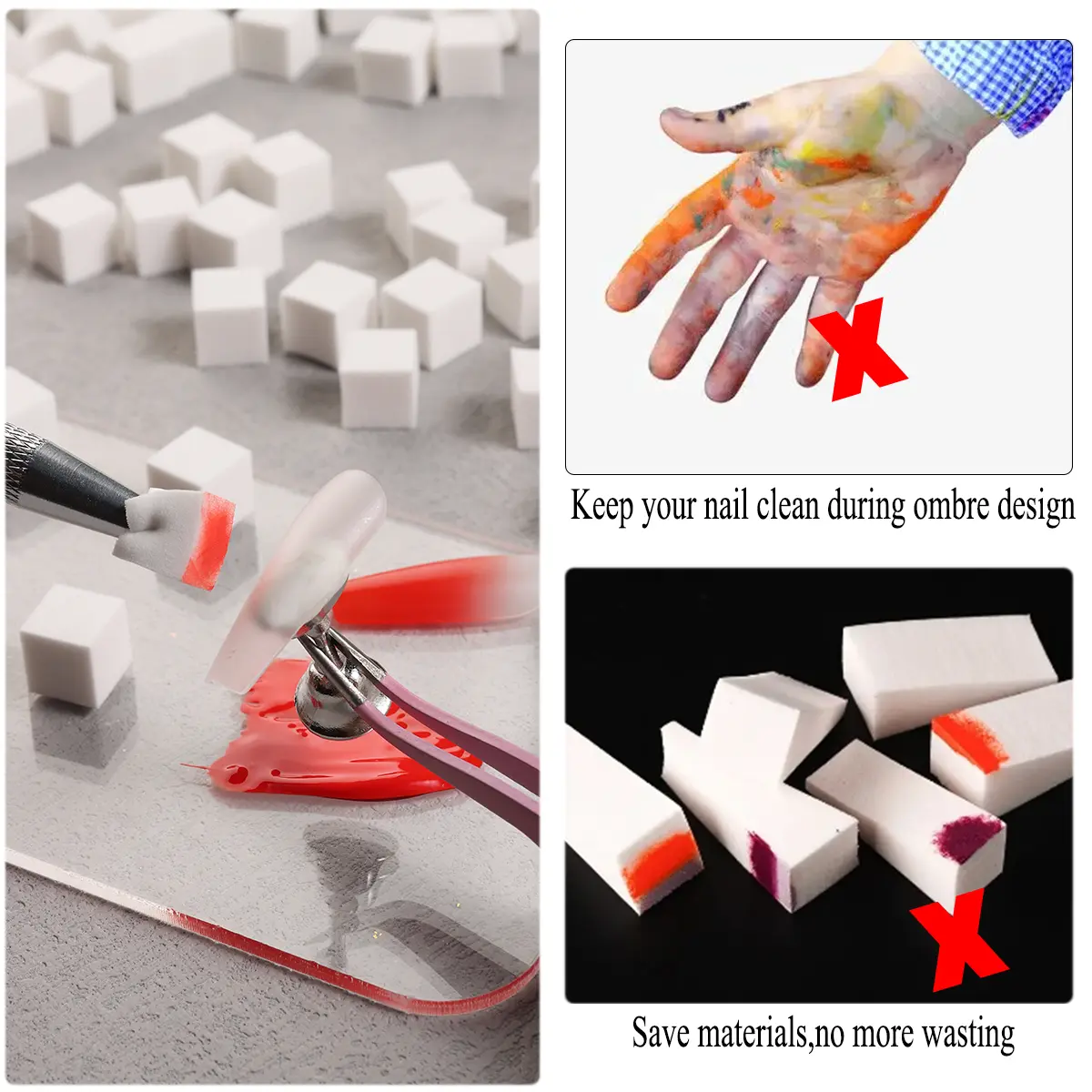 Keep your nail clean during ombre design

Save materials,no more wasting