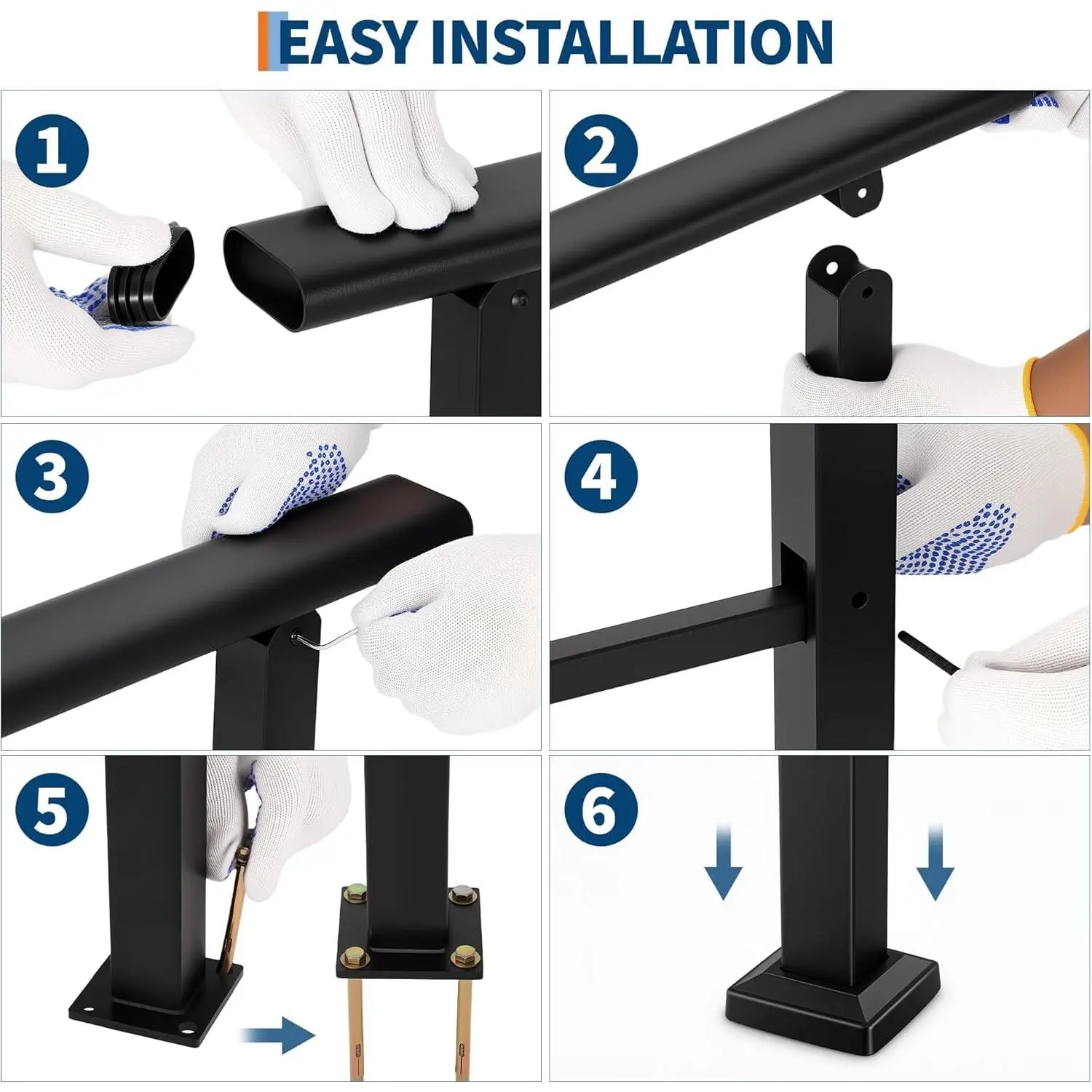 EASY INSTALLATION

1

2

3

4

5

6