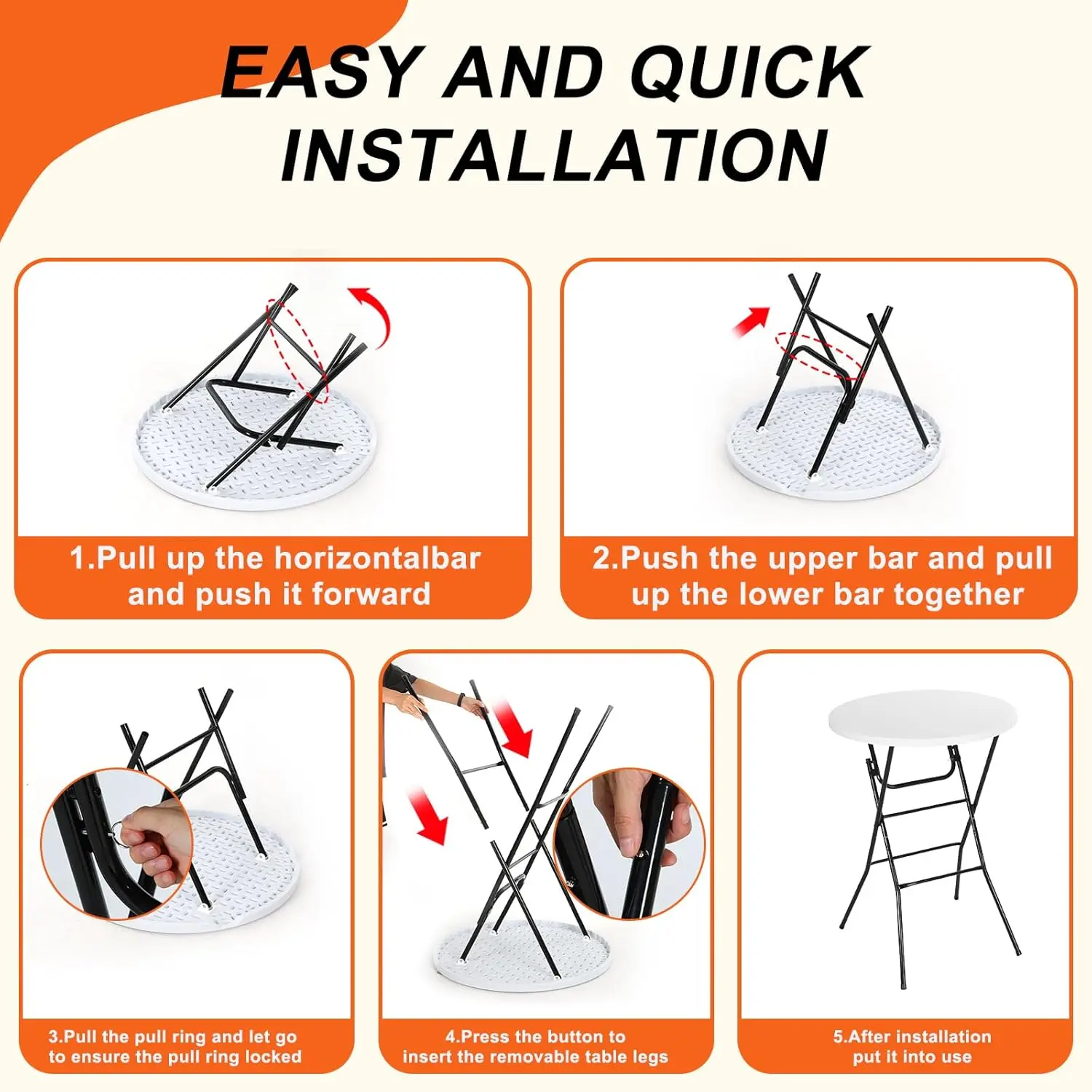 EASY AND QUICK INSTALLATION

1.Pull up the horizontalbar and push it forward

2.Push the upper bar and pull up the lower bar together

3.Pull the pull ring and let go to ensure the pull ring locked

4.Press the button to insert the removable table legs

5.After installation put it into use