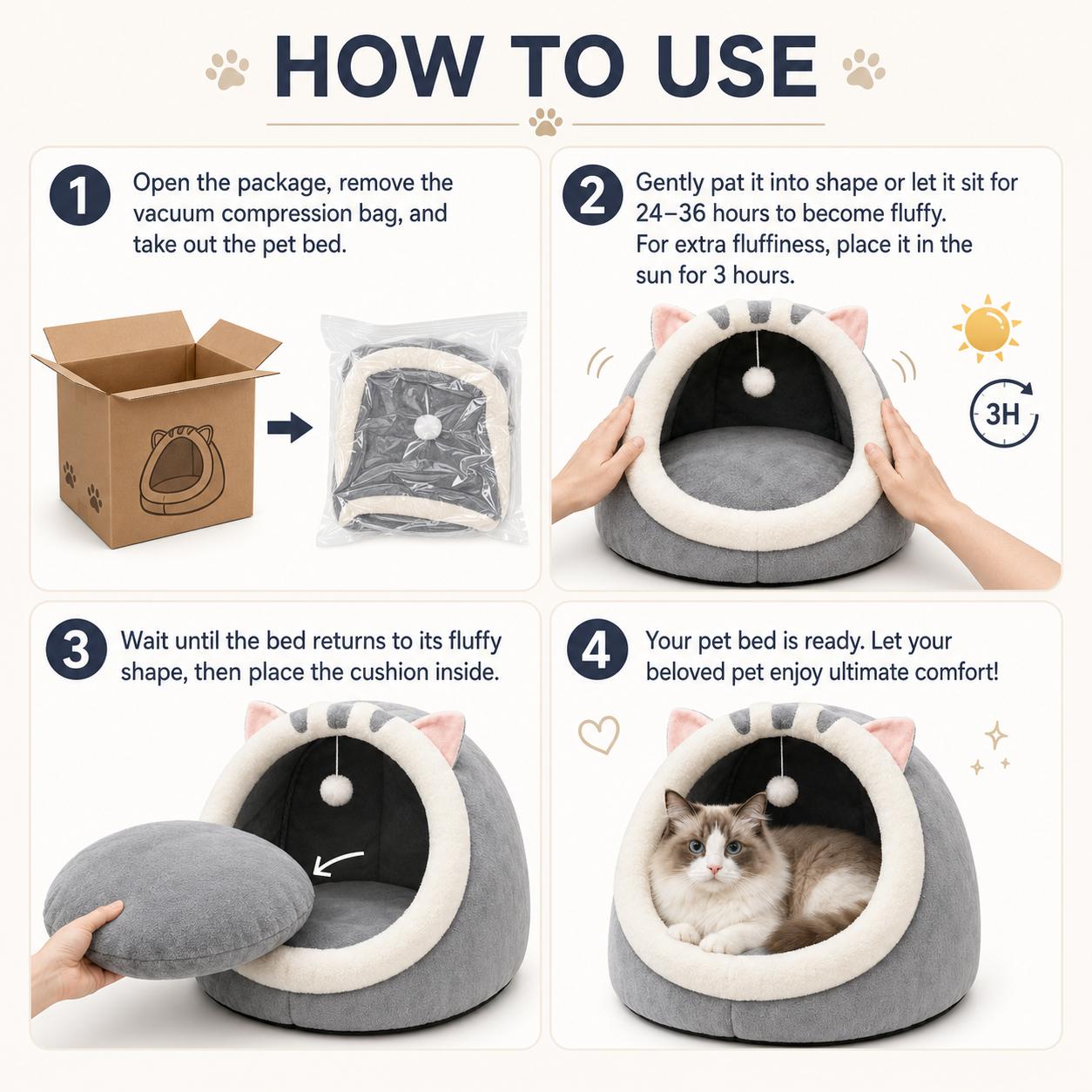 HOW TO USE

1 Open the package, remove the vacuum compression bag, and take out the pet bed.

2 Gently pat it into shape or let it sit for 24–36 hours to become fluffy. For extra fluffiness, place it in the sun for 3 hours.

3H

3 Wait until the bed returns to its fluffy shape, then place the cushion inside.

4 Your pet bed is ready. Let your beloved pet enjoy ultimate comfort!