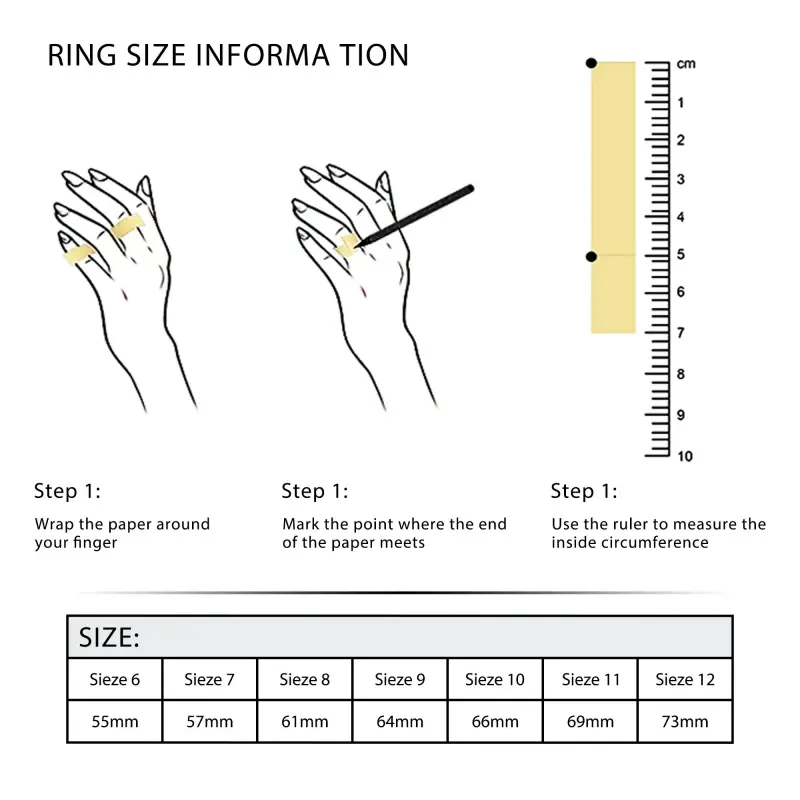 RING SIZE INFORMA TION

cm
1
2
3
4
5
6
7
8
9
10

Step 1:
Wrap the paper around your finger

Step 1:
Mark the point where the end of the paper meets

Step 1:
Use the ruler to measure the inside circumference

SIZE:

| Sieze 6 | Sieze 7 | Sieze 8 | Sieze 9 | Sieze 10 | Sieze 11 | Sieze 12 |
|---|---|---|---|---|---|---|
| 55mm | 57mm | 61mm | 64mm | 66mm | 69mm | 73mm |