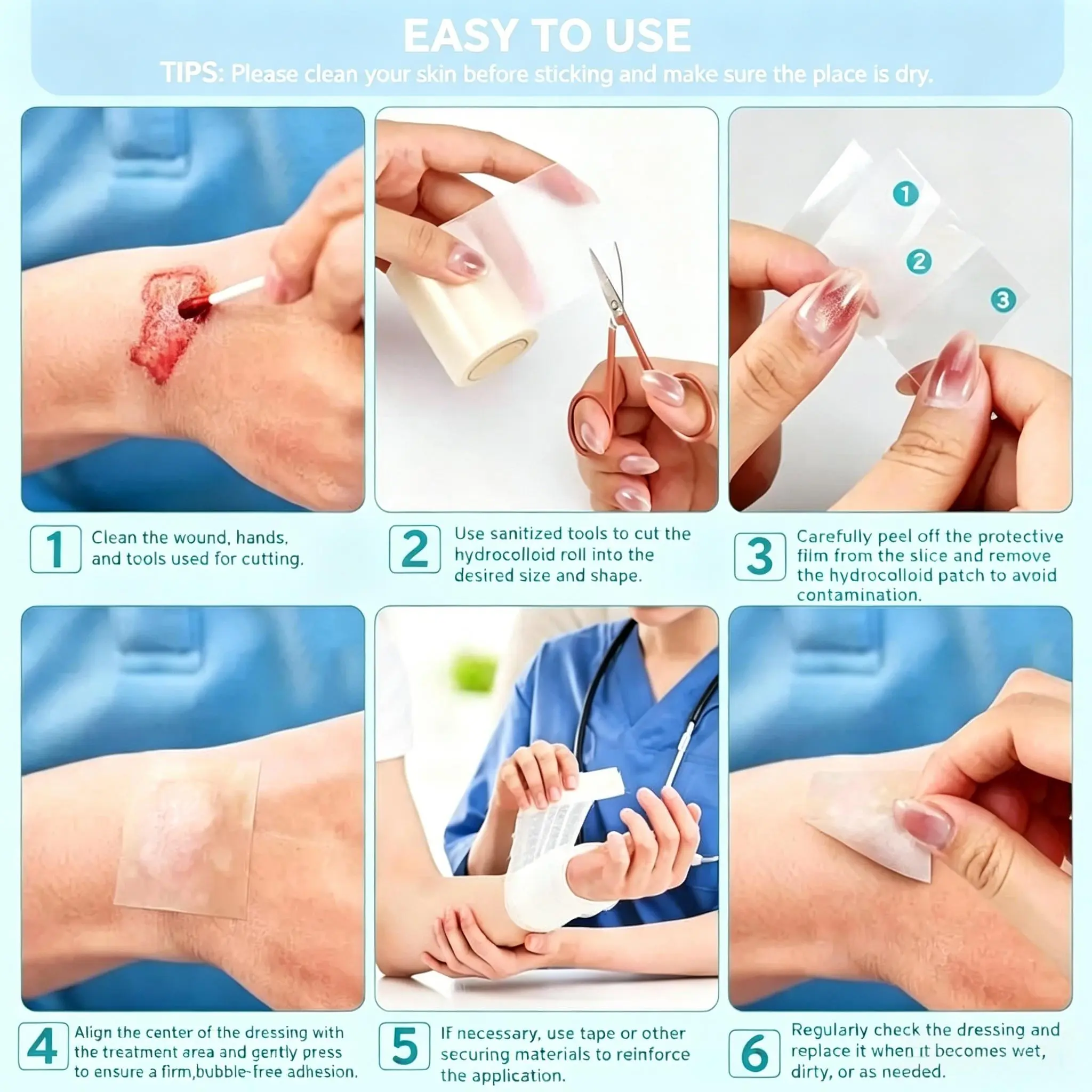 EASY TO USE

TIPS: Please clean your skin before sticking and make sure the place is dry.

1

2

3

1 Clean the wound, hands, and tools used for cutting.

2 Use sanitized tools to cut the hydrocolloid roll into the desired size and shape.

3 Carefully peel off the protective film from the slice and remove the hydrocolloid patch to avoid contamination.

4 Align the center of the dressing with the treatment area and gently press to ensure a firm,bubble-free adhesion.

5 IF necessary, use tape or other securing materials to reinforce the application.

6 Regularly check the dressing and replace it when it becomes wet, dirty, or as needed.