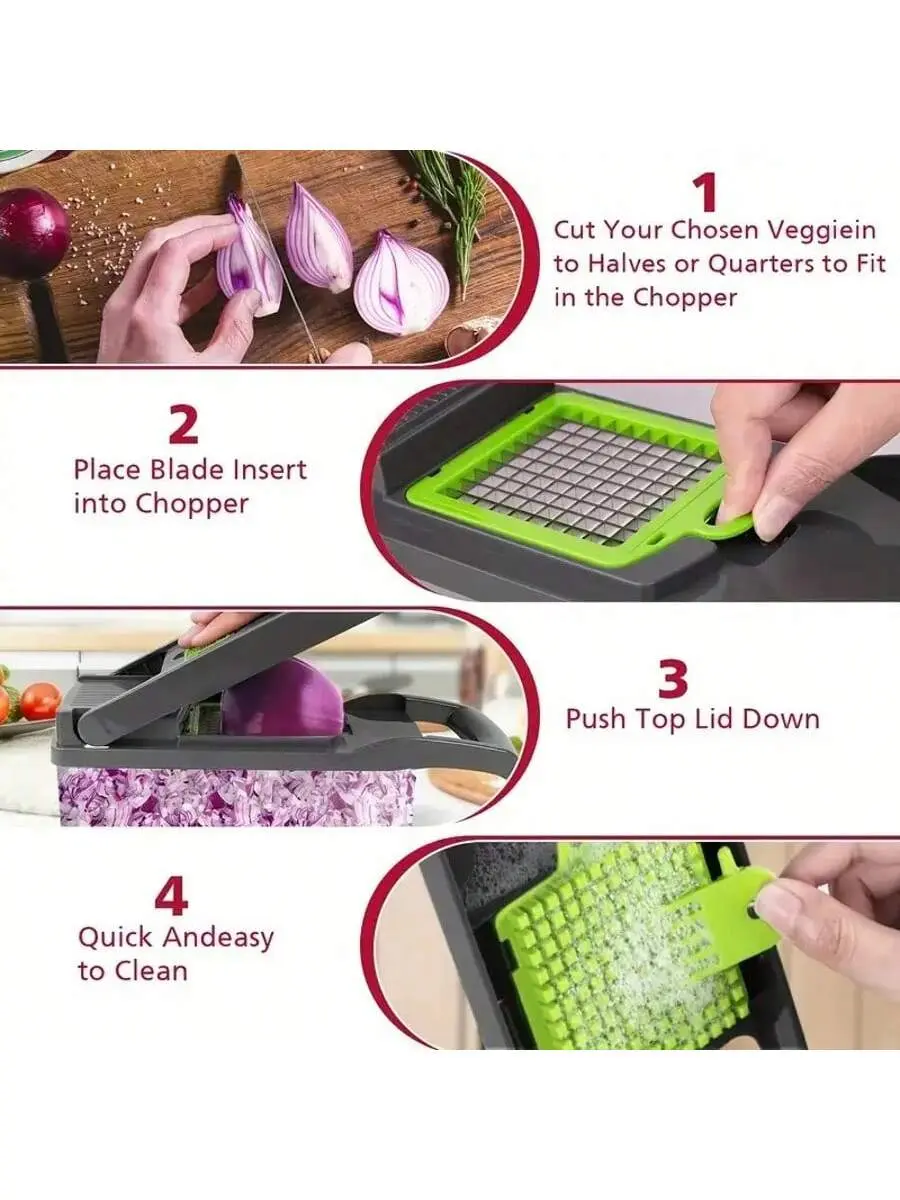 1
Cut Your Chosen Veggiein to Halves or Quarters to Fit in the Chopper

2
Place Blade Insert into Chopper

3
Push Top Lid Down

4
Quick Andeasy to Clean