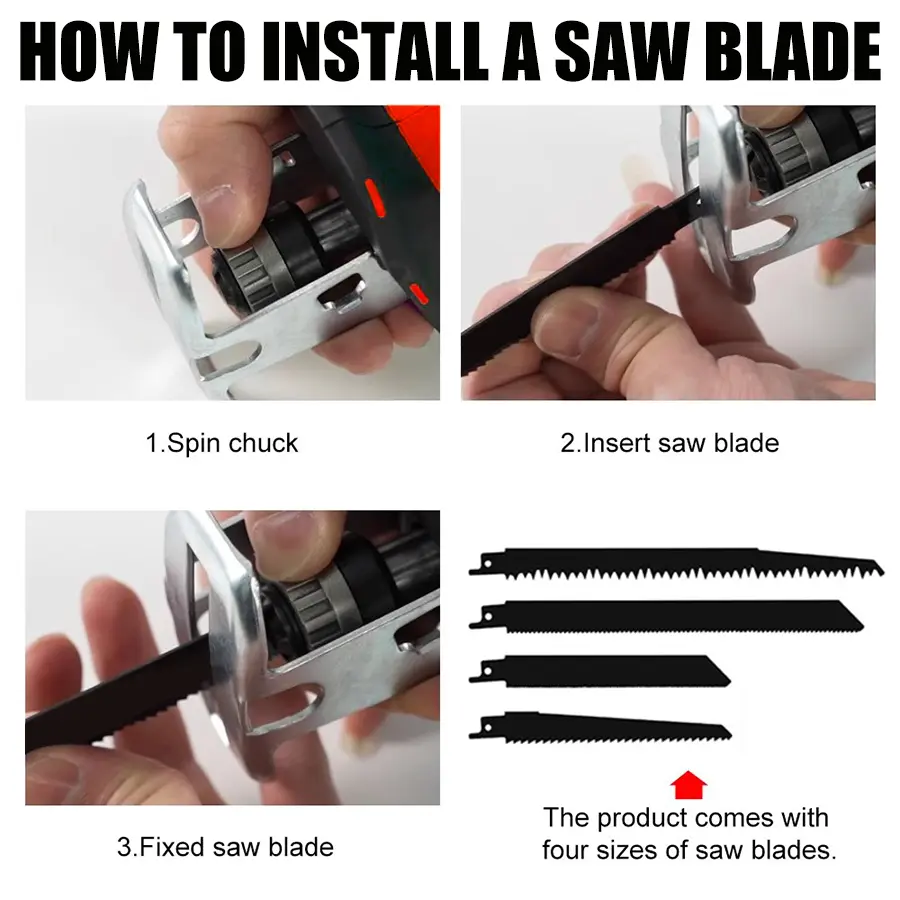 HOW TO INSTALL A SAW BLADE

1.Spin chuck

2.Insert saw blade

3.Fixed saw blade

The product comes with four sizes of saw blades.