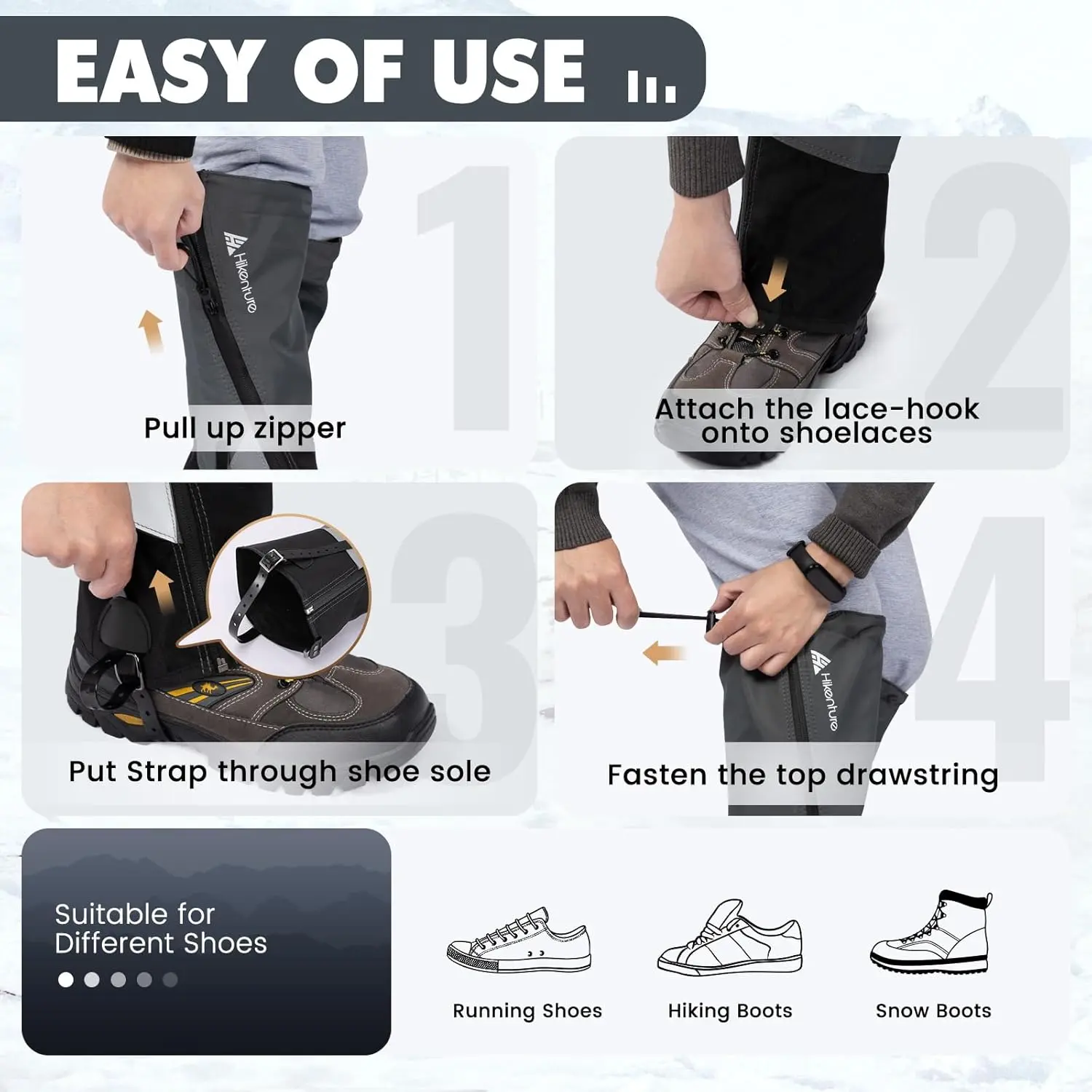 EASY OF USE

1

Hikenture

Pull up zipper

2

Attach the lace-hook onto shoelaces

3

Put Strap through shoe sole

4

Hikenture

Fasten the top drawstring

Suitable for Different Shoes

Running Shoes

Hiking Boots

Snow Boots