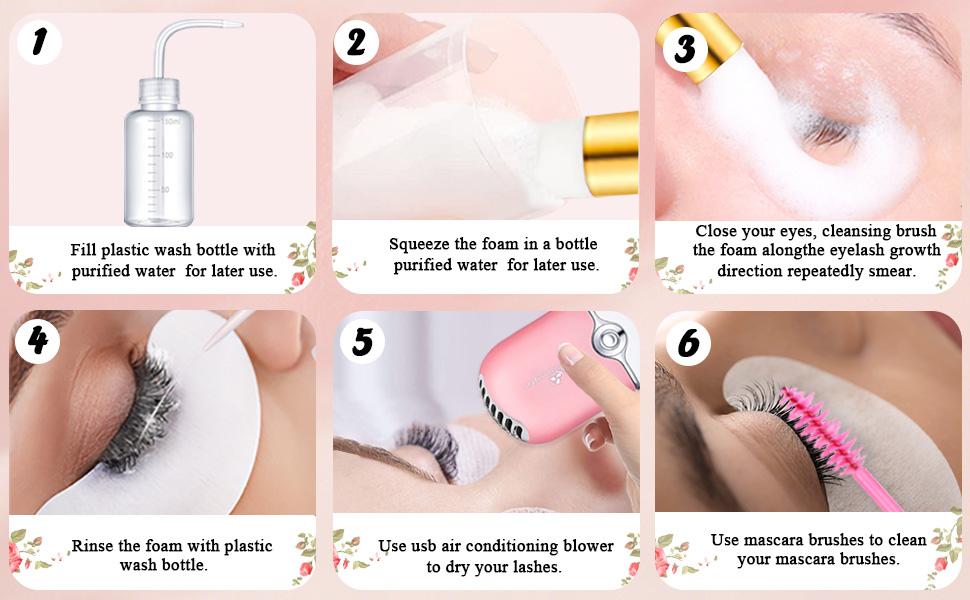 1

150ml
100
50

Fill plastic wash bottle with purified water for later use.

2

Squeeze the foam in a bottle purified water for later use.

3

Close your eyes, cleansing brush the foam alongthe eyelash growth direction repeatedly smear.

4

Rinse the foam with plastic wash bottle.

5

Use usb air conditioning blower to dry your lashes.

6

Use mascara brushes to clean your mascara brushes.