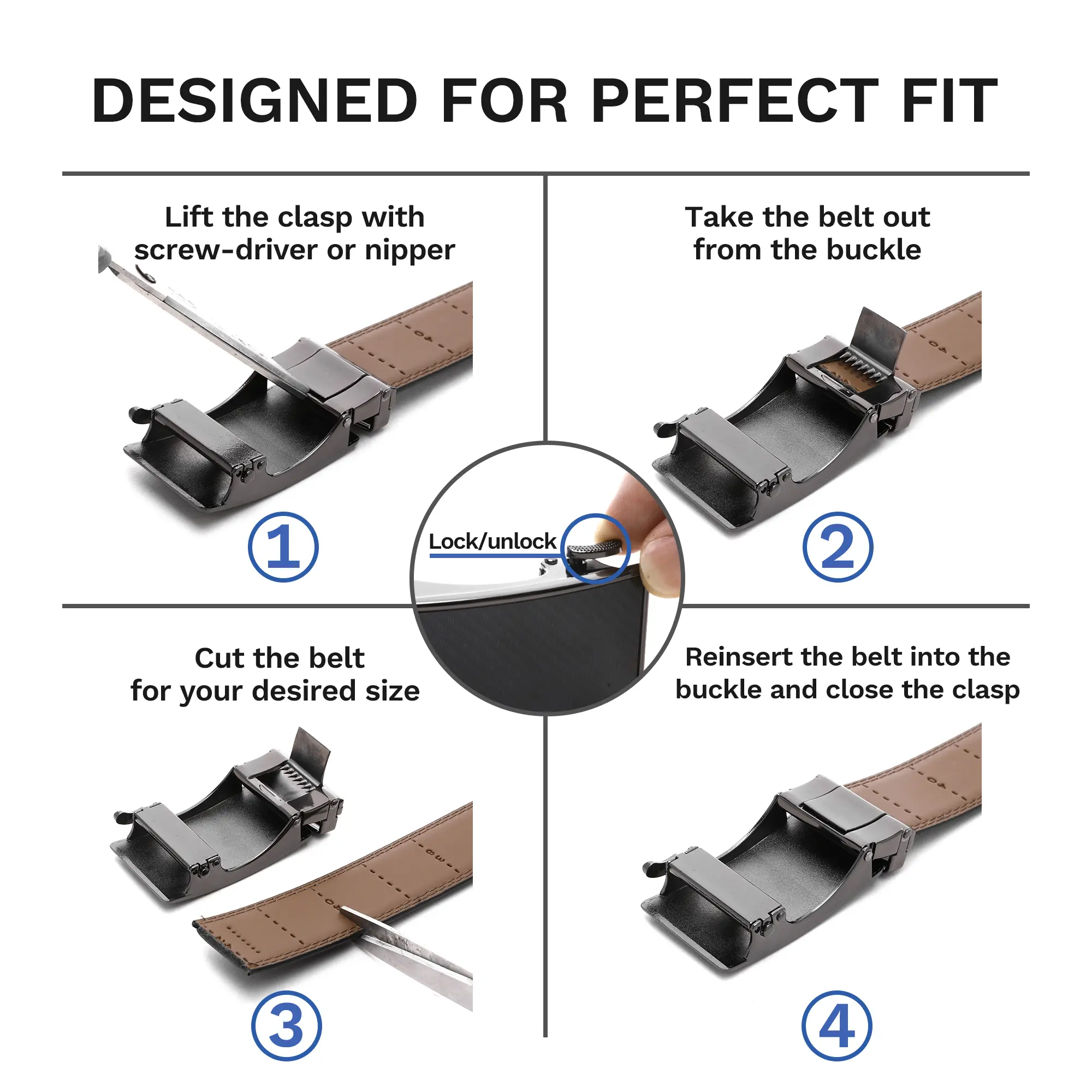 DESIGNED FOR PERFECT FIT

Lift the clasp with screw-driver or nipper

1

Take the belt out from the buckle

2

Lock/unlock

Cut the belt for your desired size

3

Reinsert the belt into the buckle and close the clasp

4