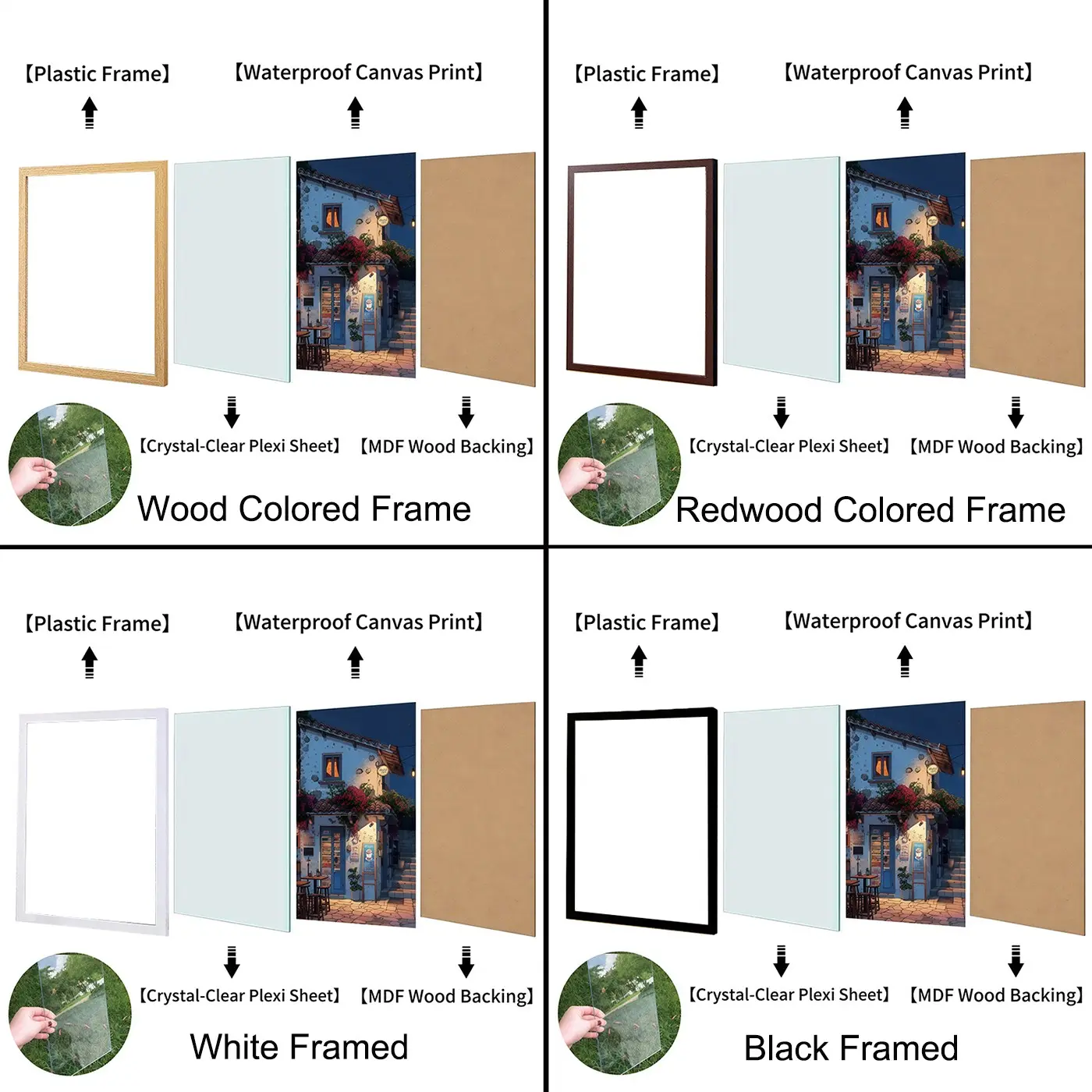 【Plastic Frame】 【Waterproof Canvas Print】

【Crystal-Clear Plexi Sheet】 【MDF Wood Backing】

Wood Colored Frame

【Plastic Frame】 【Waterproof Canvas Print】

【Crystal-Clear Plexi Sheet】 【MDF Wood Backing】

Redwood Colored Frame

【Plastic Frame】 【Waterproof Canvas Print】

【Crystal-Clear Plexi Sheet】 【MDF Wood Backing】

White Framed

【Plastic Frame】 【Waterproof Canvas Print】

【Crystal-Clear Plexi Sheet】 【MDF Wood Backing】

Black Framed