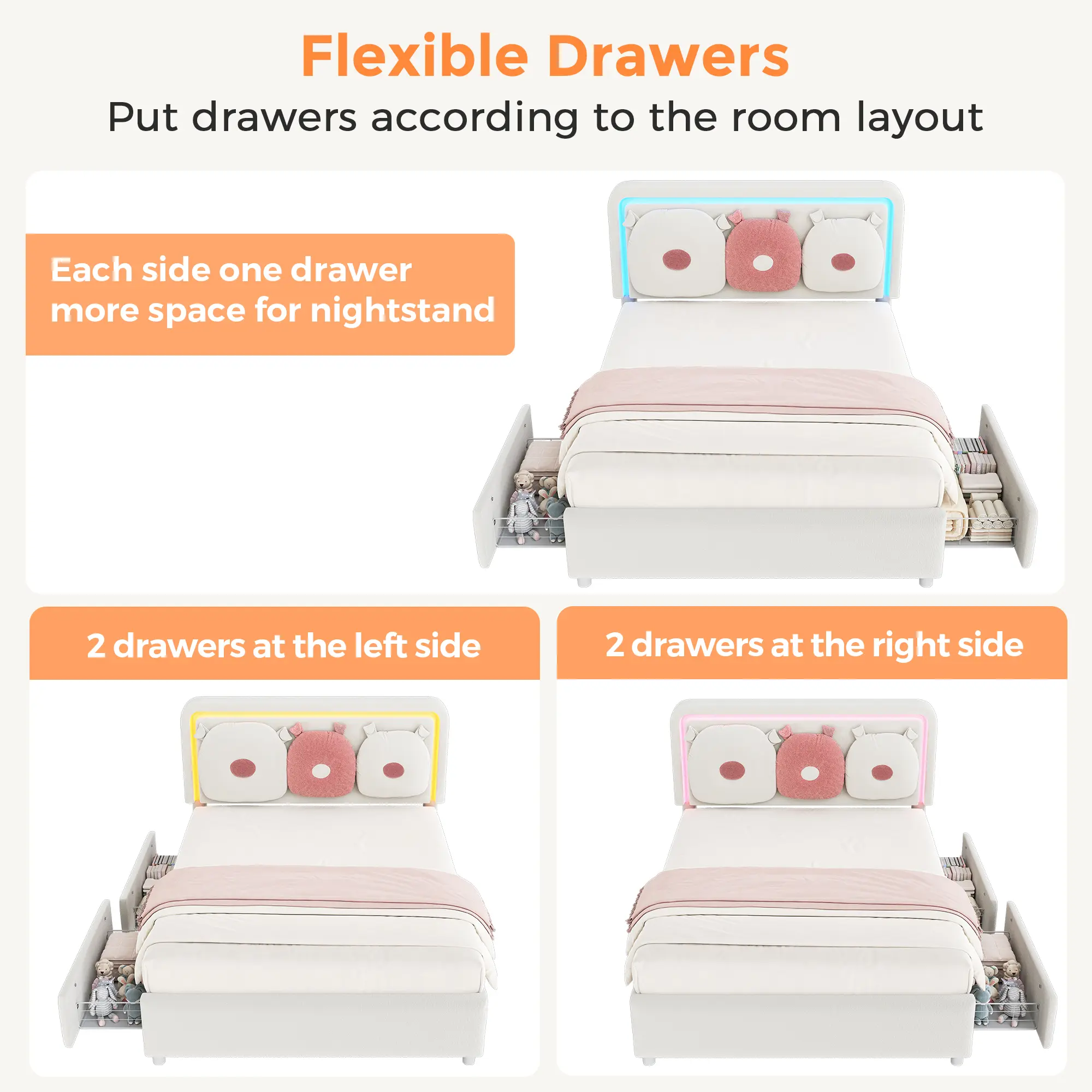 Flexible Drawers

Put drawers according to the room layout

Each side one drawer
more space for nightstand

2 drawers at the left side

2 drawers at the right side